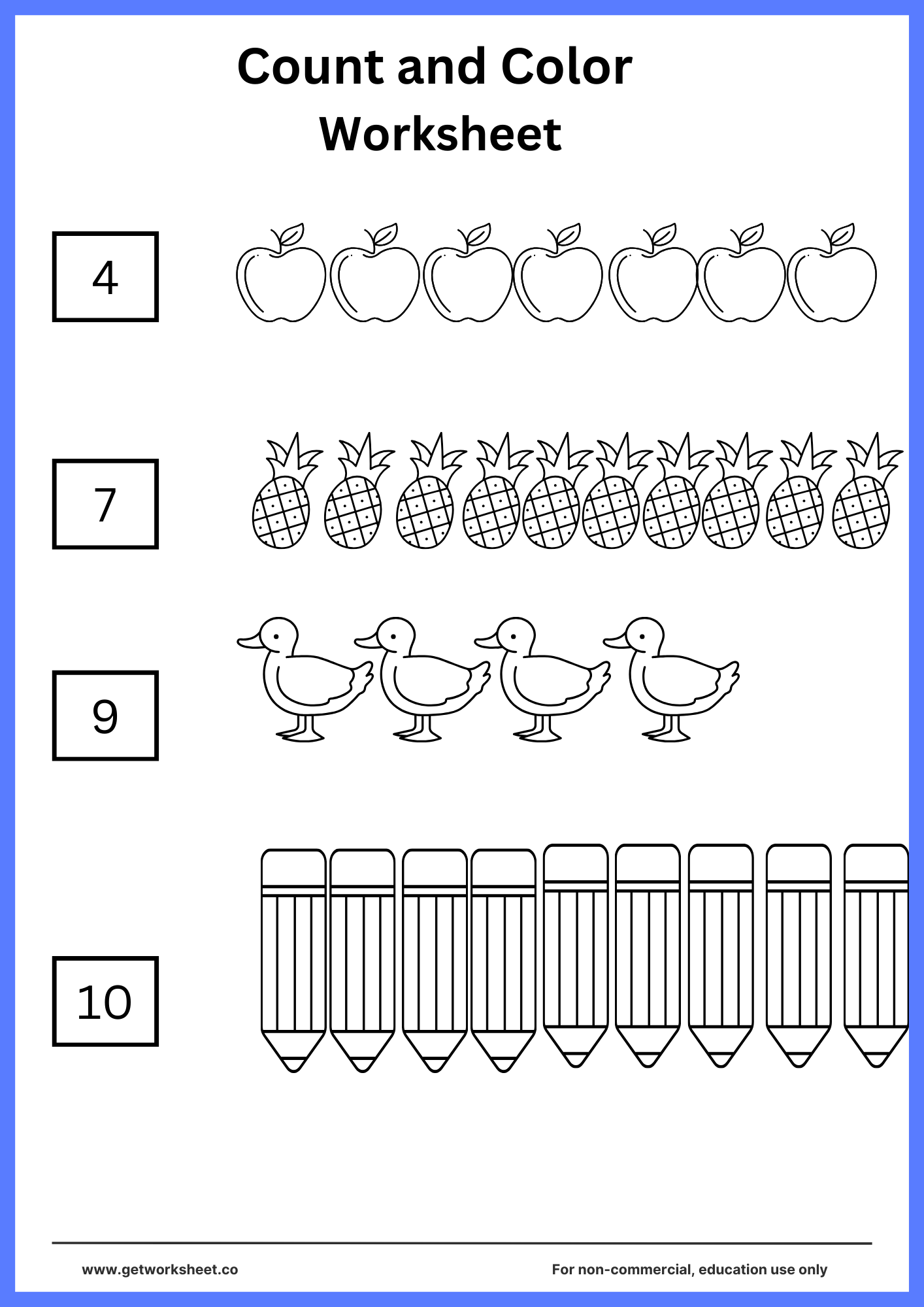 Count and Color Worksheet

4

7

9

10

www.getworksheet.co

For non-commercial, education use only