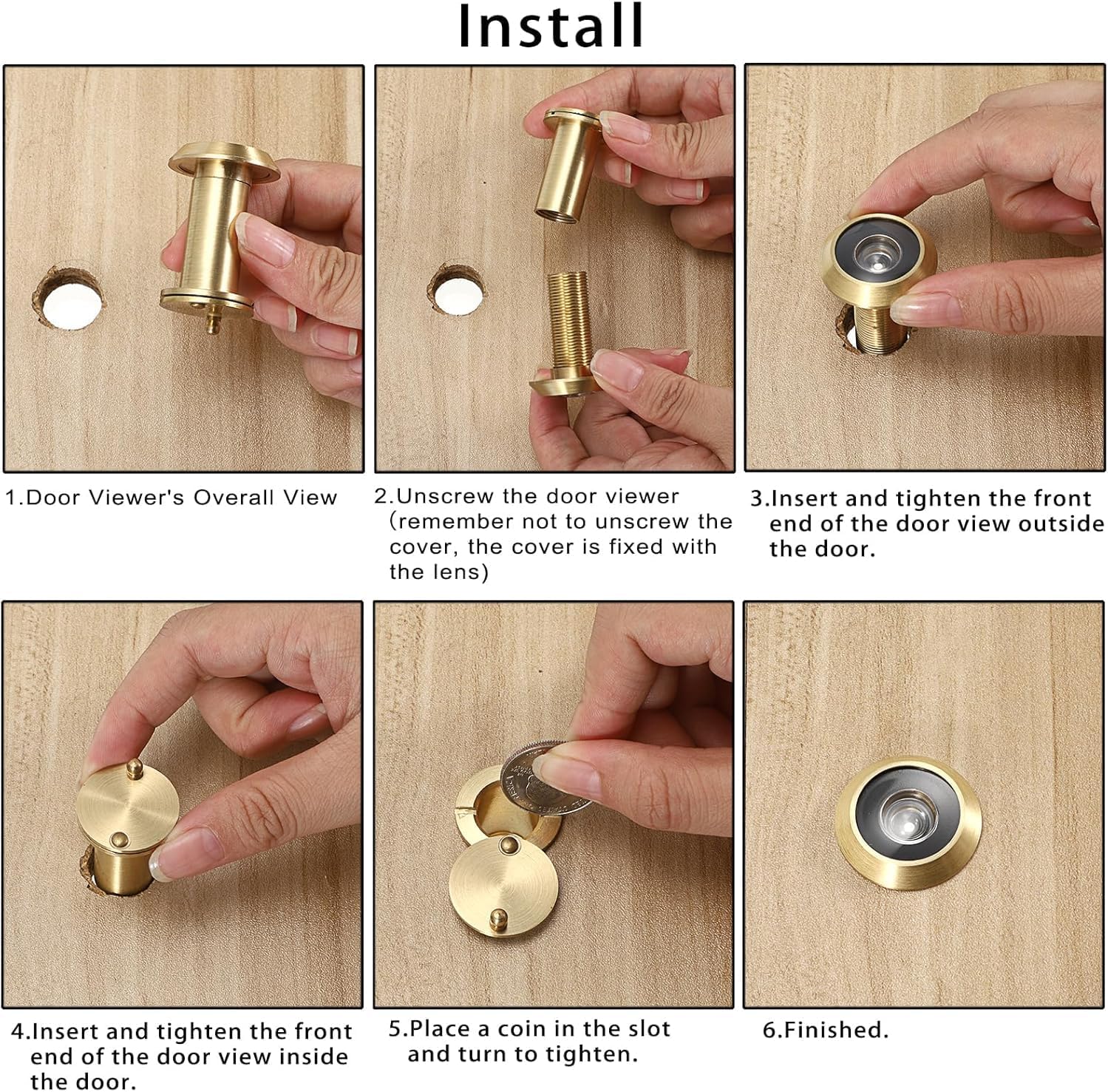 Install

1.Door Viewer's Overall View

2.Unscrew the door viewer (remember not to unscrew the cover, the cover is fixed with the lens)

3.Insert and tighten the front end of the door view outside the door.

4.Insert and tighten the front end of the door view inside the door.

5.Place a coin in the slot and turn to tighten.

6.Finished.