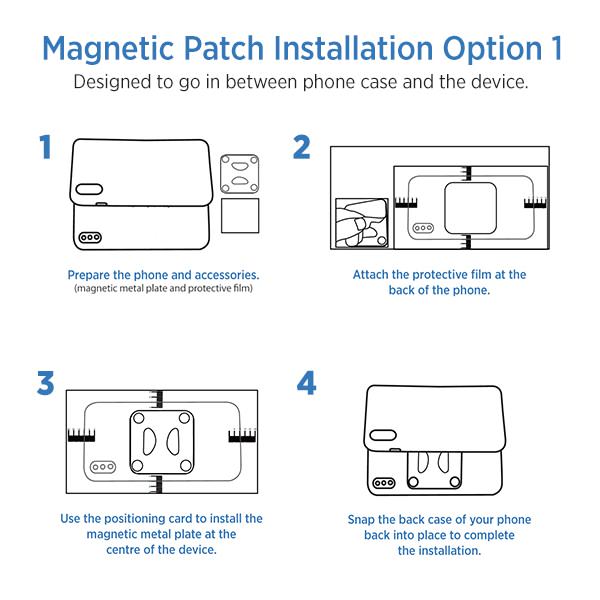 Magnetic Patch Installation Option 1

Designed to go in between phone case and the device.

1

Prepare the phone and accessories.
(magnetic metal plate and protective film)

2

Attach the protective film at the back of the phone.

3

Use the positioning card to install the magnetic metal plate at the centre of the device.

4

Snap the back case of your phone back into place to complete the installation.