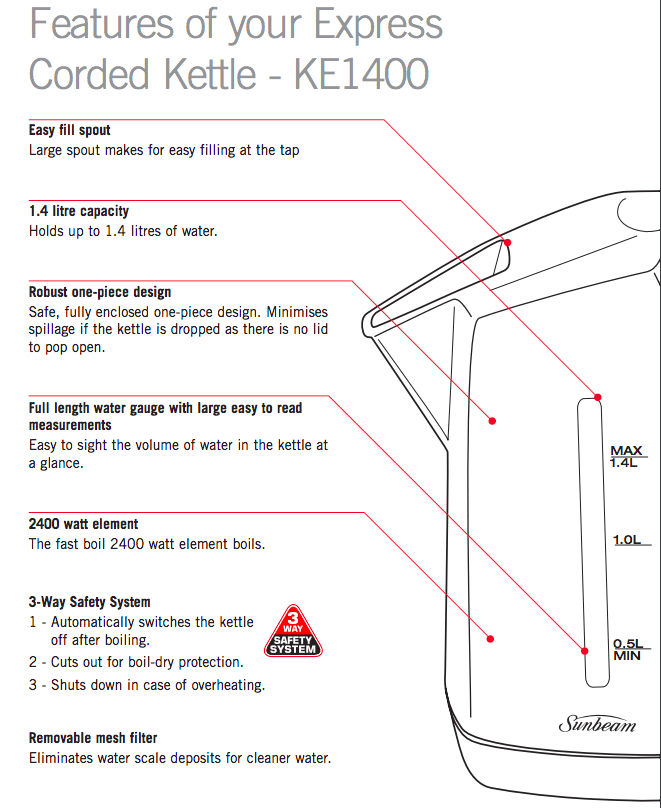 Features of your Express Corded Kettle - KE1400

Easy fill spout
Large spout makes for easy filling at the tap

1.4 litre capacity
Holds up to 1.4 litres of water.

Robust one-piece design
Safe, fully enclosed one-piece design. Minimises spillage if the kettle is dropped as there is no lid to pop open.

Full length water gauge with large easy to read measurements
Easy to sight the volume of water in the kettle at a glance.

2400 watt element
The fast boil 2400 watt element boils.

3-Way Safety System
1 - Automatically switches the kettle off after boiling.
2 - Cuts out for boil-dry protection.
3 - Shuts down in case of overheating.

3 WAY SAFETY SYSTEM

Removable mesh filter
Eliminates water scale deposits for cleaner water.

MAX 1.4L

1.0L

0.5L MIN

Sunbeam