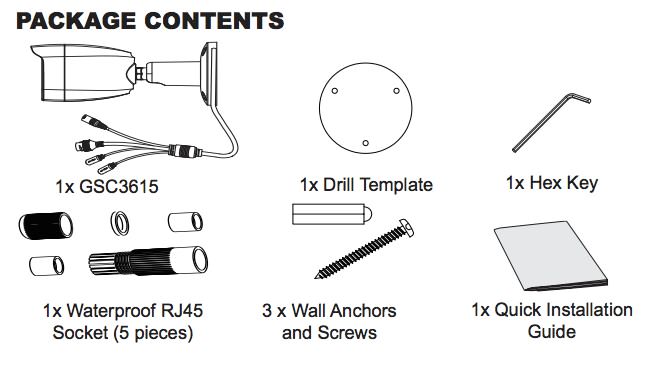 PACKAGE CONTENTS

1x GSC3615

1x Drill Template

1x Hex Key

1x Waterproof RJ45 Socket (5 pieces)

3 x Wall Anchors and Screws

1x Quick Installation Guide