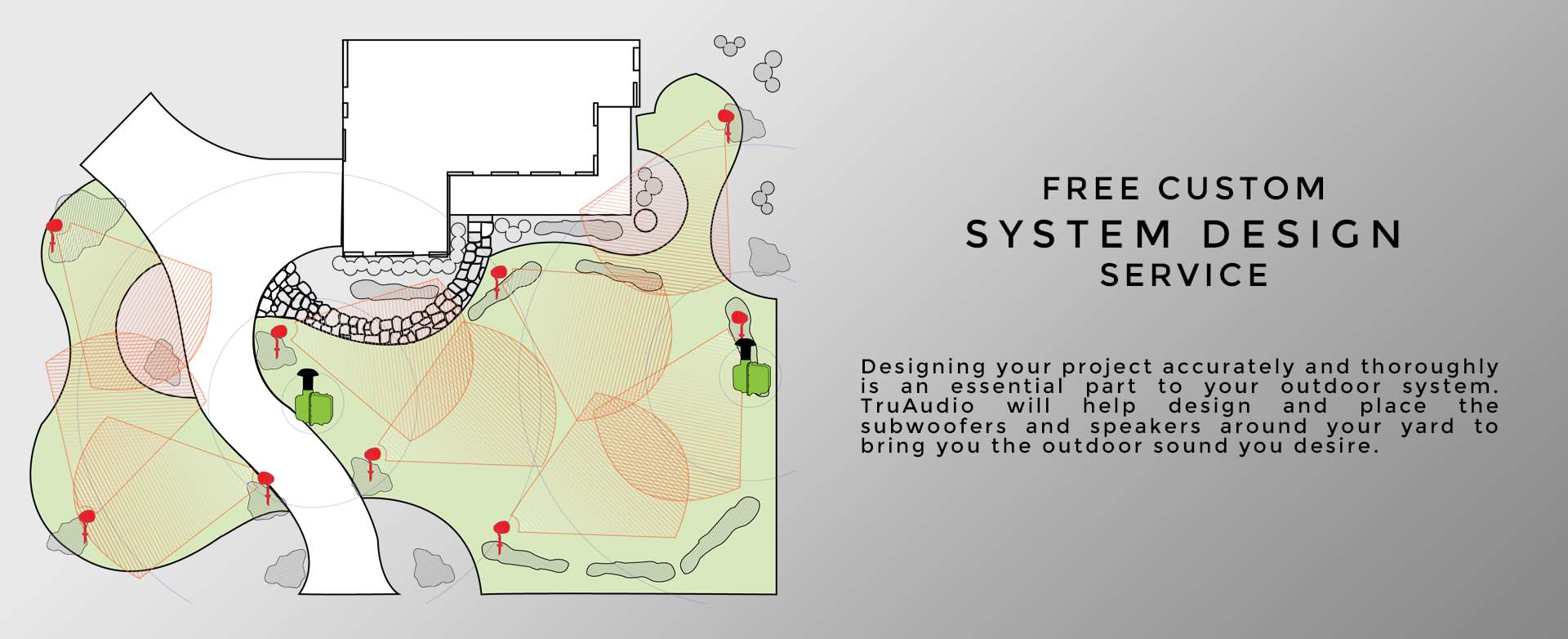 FREE CUSTOM
SYSTEM DESIGN
SERVICE

Designing your project accurately and thoroughly is an essential part to your outdoor system. TruAudio will help design and place the subwoofers and speakers around your yard to bring you the outdoor sound you desire.