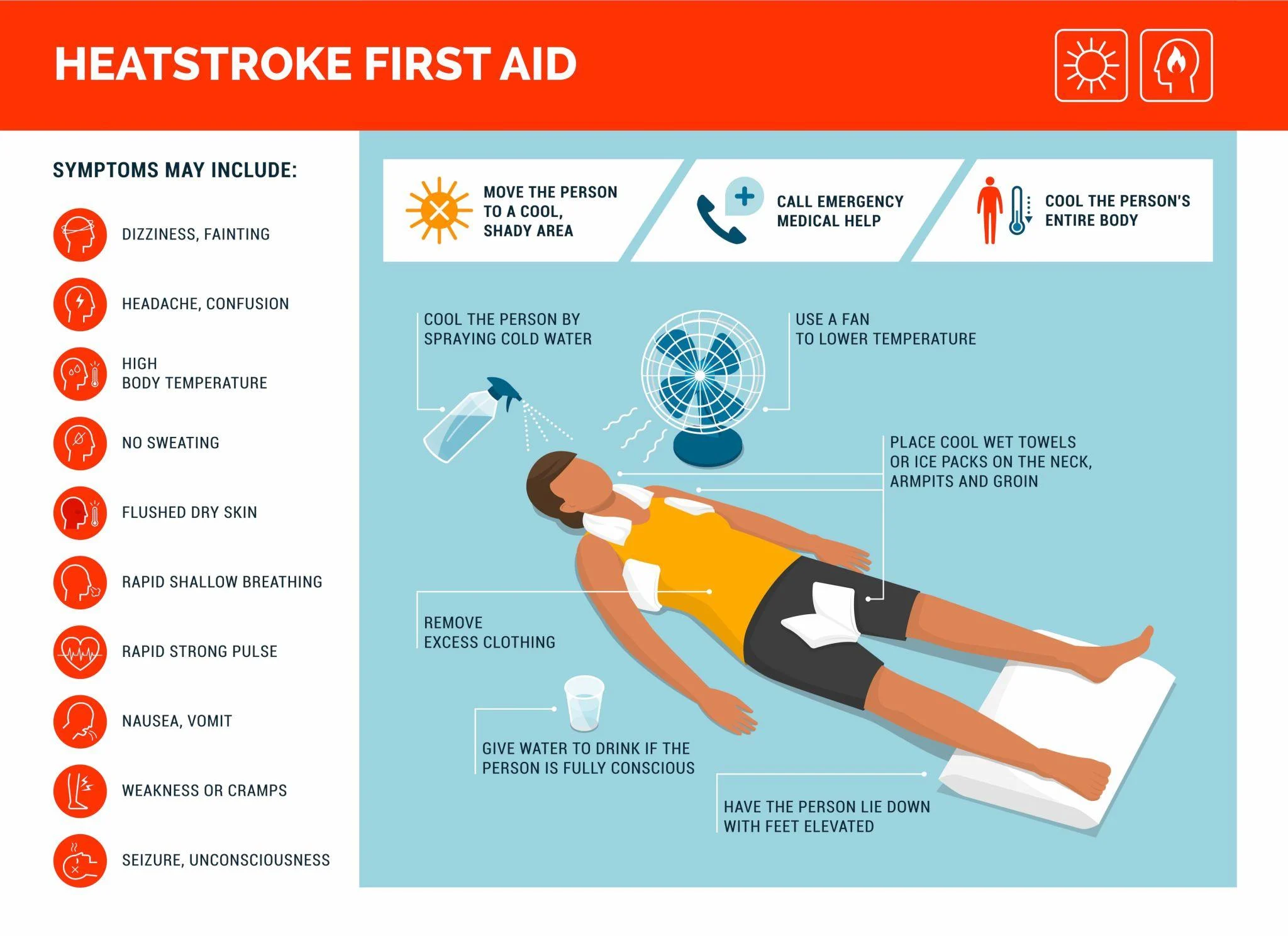 HEATSTROKE FIRST AID

SYMPTOMS MAY INCLUDE:

DIZZINESS, FAINTING

HEADACHE, CONFUSION

HIGH BODY TEMPERATURE

NO SWEATING

FLUSHED DRY SKIN

RAPID SHALLOW BREATHING

RAPID STRONG PULSE

NAUSEA, VOMIT

WEAKNESS OR CRAMPS

SEIZURE, UNCONSCIOUSNESS

MOVE THE PERSON TO A COOL, SHADY AREA

CALL EMERGENCY MEDICAL HELP

COOL THE PERSON'S ENTIRE BODY

COOL THE PERSON BY SPRAYING COLD WATER

USE A FAN TO LOWER TEMPERATURE

PLACE COOL WET TOWELS OR ICE PACKS ON THE NECK, ARMPITS AND GROIN

REMOVE EXCESS CLOTHING

GIVE WATER TO DRINK IF THE PERSON IS FULLY CONSCIOUS

HAVE THE PERSON LIE DOWN WITH FEET ELEVATED