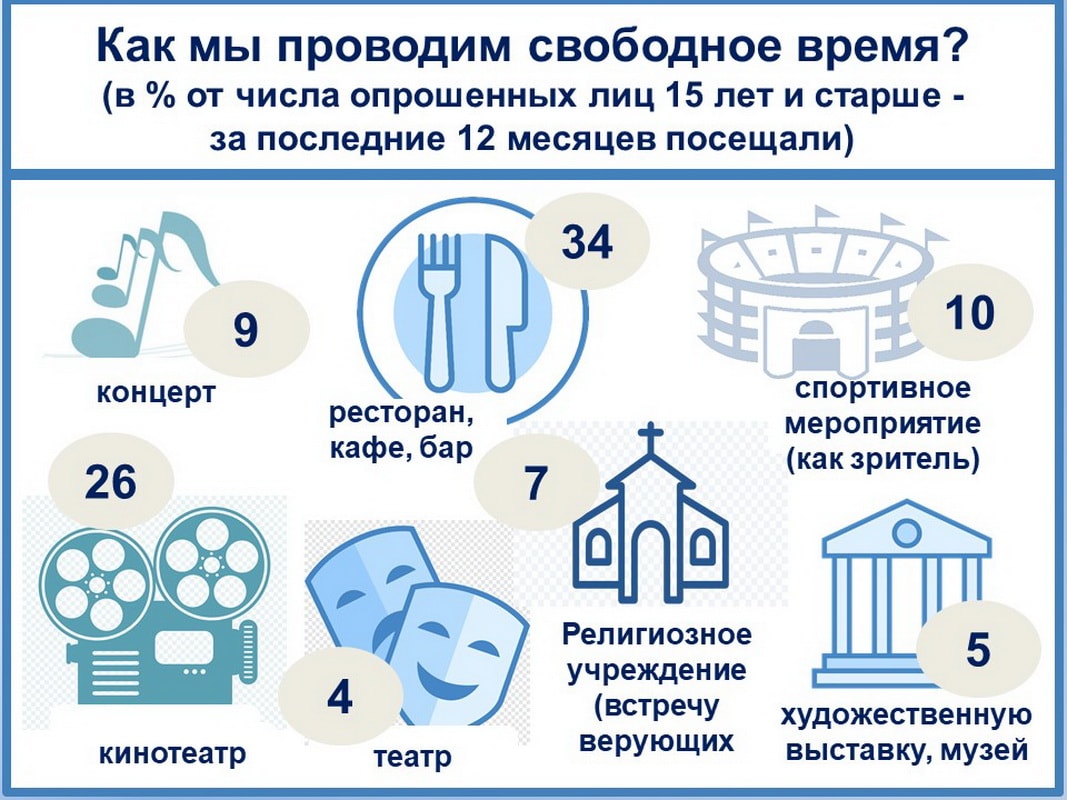 Как мы проводим свободное время?
(в % от числа опрошенных лиц 15 лет и старше - за последние 12 месяцев посещали)

9
концерт

34
ресторан, кафе, бар

10
спортивное мероприятие (как зритель)

26
кинотеатр

4
театр

7
Религиозное учреждение (встречу верующих

5
художественную выставку, музей