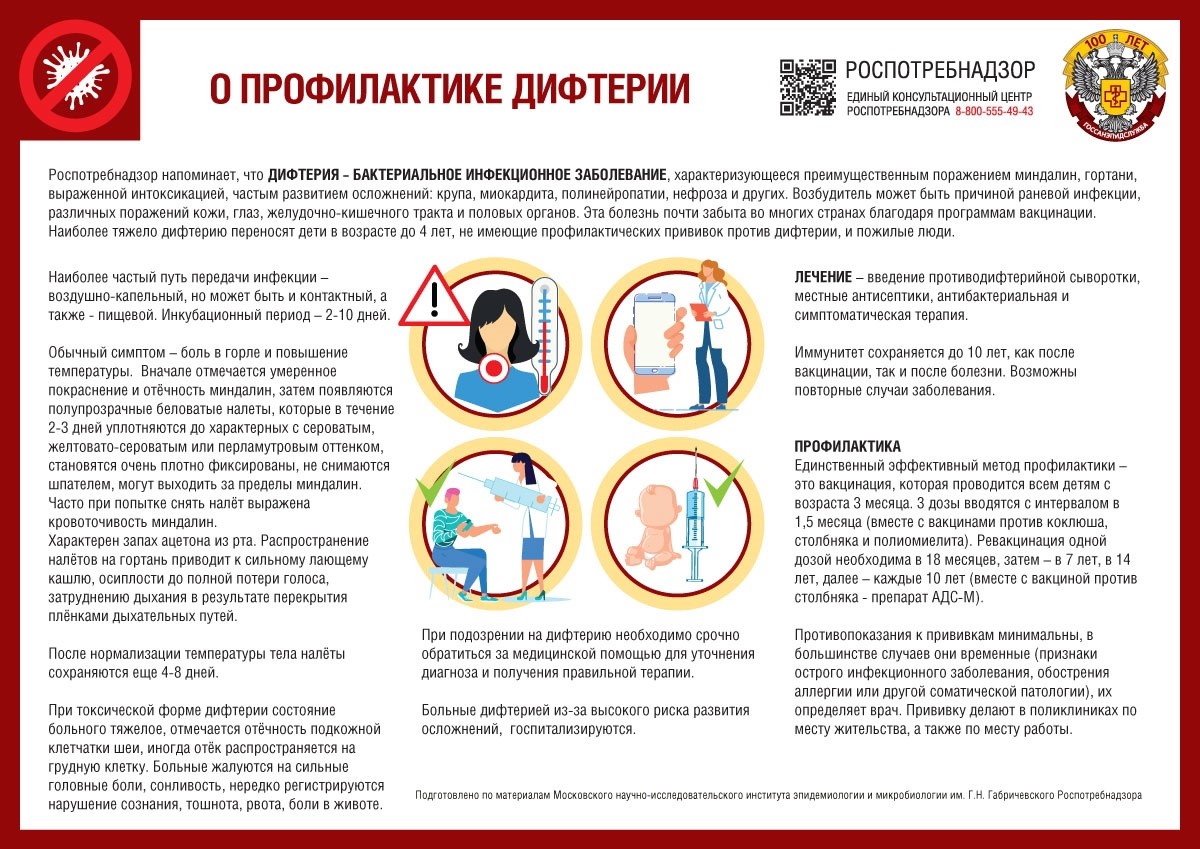 О ПРОФИЛАКТИКЕ ДИФТЕРИИ

РОСПОТРЕБНАДЗОР
ЕДИНЫЙ КОНСУЛЬТАЦИОННЫЙ ЦЕНТР РОСПОТРЕБНАДЗОРА 8-800-555-49-43

100 ЛЕТ
ГОССАНЭПИДСЛУЖБА

Роспотребнадзор напоминает, что ДИФТЕРИЯ – БАКТЕРИАЛЬНОЕ ИНФЕКЦИОННОЕ ЗАБОЛЕВАНИЕ, характеризующееся преимущественным поражением миндалин, гортани, выраженной интоксикацией, частым развитием осложнений: крупа, миокардита, полинейропатии, нефроза и других. Возбудитель может быть причиной раневой инфекции, различных поражений кожи, глаз, желудочно-кишечного тракта и половых органов. Эта болезнь почти забыта во многих странах благодаря программам вакцинации. Наиболее тяжело дифтерию переносят дети в возрасте до 4 лет, не имеющие профилактических прививок против дифтерии, и пожилые люди.

Наиболее частый путь передачи инфекции – воздушно-капельный, но может быть и контактный, а также - пищевой. Инкубационный период – 2-10 дней.

Обычный симптом – боль в горле и повышение температуры. Вначале отмечается умеренное покраснение и отёчность миндалин, затем появляются полупрозрачные беловатые налеты, которые в течение 2-3 дней уплотняются до характерных с сероватым, желтовато-сероватым или перламутровым оттенком, становятся очень плотно фиксированы, не снимаются шпателем, могут выходить за пределы миндалин. Часто при попытке снять налёт выражена кровоточивость миндалин.
Характерен запах ацетона из рта. Распространение налётов на гортань приводит к сильному лающему кашлю, осиплости до полной потери голоса, затруднению дыхания в результате перекрытия плёнками дыхательных путей.

После нормализации температуры тела налёты сохраняются еще 4-8 дней.

При токсической форме дифтерии состояние больного тяжелое, отмечается отёчность подкожной клетчатки шеи, иногда отёк распространяется на грудную клетку. Больные жалуются на сильные головные боли, сонливость, нередко регистрируются нарушение сознания, тошнота, рвота, боли в животе.

При подозрении на дифтерию необходимо срочно обратиться за медицинской помощью для уточнения диагноза и получения правильной терапии.

Больные дифтерией из-за высокого риска развития осложнений, госпитализируются.

ЛЕЧЕНИЕ – введение противодифтерийной сыворотки, местные антисептики, антибактериальная и симптоматическая терапия.

Иммунитет сохраняется до 10 лет, как после вакцинации, так и после болезни. Возможны повторные случаи заболевания.

ПРОФИЛАКТИКА
Единственный эффективный метод профилактики – это вакцинация, которая проводится всем детям с возраста 3 месяца. 3 дозы вводятся с интервалом в 1,5 месяца (вместе с вакцинами против коклюша, столбняка и полиомиелита). Ревакцинация одной дозой необходима в 18 месяцев, затем – в 7 лет, в 14 лет, далее – каждые 10 лет (вместе с вакциной против столбняка - препарат АДС-М).

Противопоказания к прививкам минимальны, в большинстве случаев они временные (признаки острого инфекционного заболевания, обострения аллергии или другой соматической патологии), их определяет врач. Прививку делают в поликлиниках по месту жительства, а также по месту работы.

Подготовлено по материалам Московского научно-исследовательского института эпидемиологии и микробиологии им. Г.Н. Габричевского Роспотребнадзора