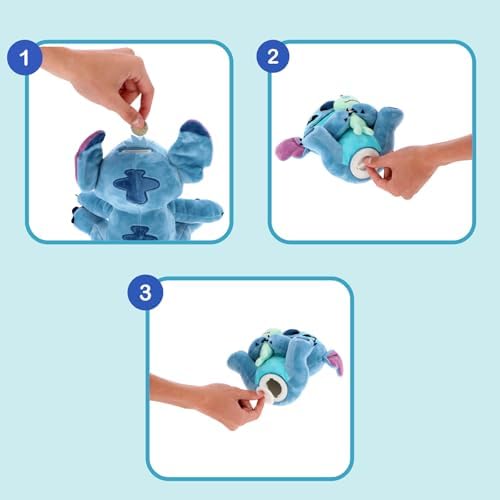 1

2

3