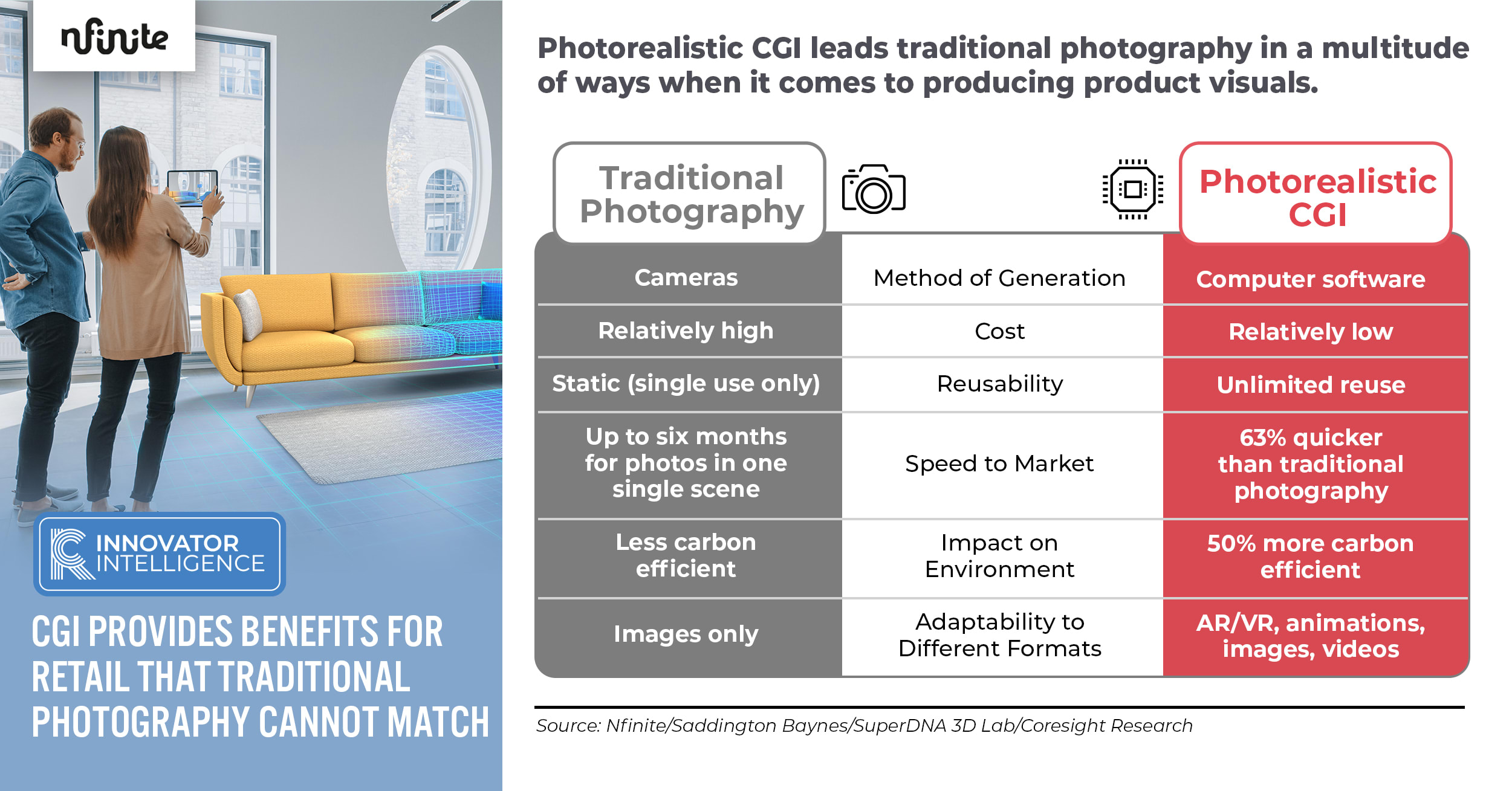 nfinite

INNOVATOR INTELLIGENCE

CGI PROVIDES BENEFITS FOR RETAIL THAT TRADITIONAL PHOTOGRAPHY CANNOT MATCH

Photorealistic CGI leads traditional photography in a multitude of ways when it comes to producing product visuals.

| Traditional Photography | | Photorealistic CGI |
|---|---|---|
| Cameras | Method of Generation | Computer software |
| Relatively high | Cost | Relatively low |
| Static (single use only) | Reusability | Unlimited reuse |
| Up to six months for photos in one single scene | Speed to Market | 63% quicker than traditional photography |
| Less carbon efficient | Impact on Environment | 50% more carbon efficient |
| Images only | Adaptability to Different Formats | AR/VR, animations, images, videos |

Source: Nfinite/Saddington Baynes/SuperDNA 3D Lab/Coresight Research