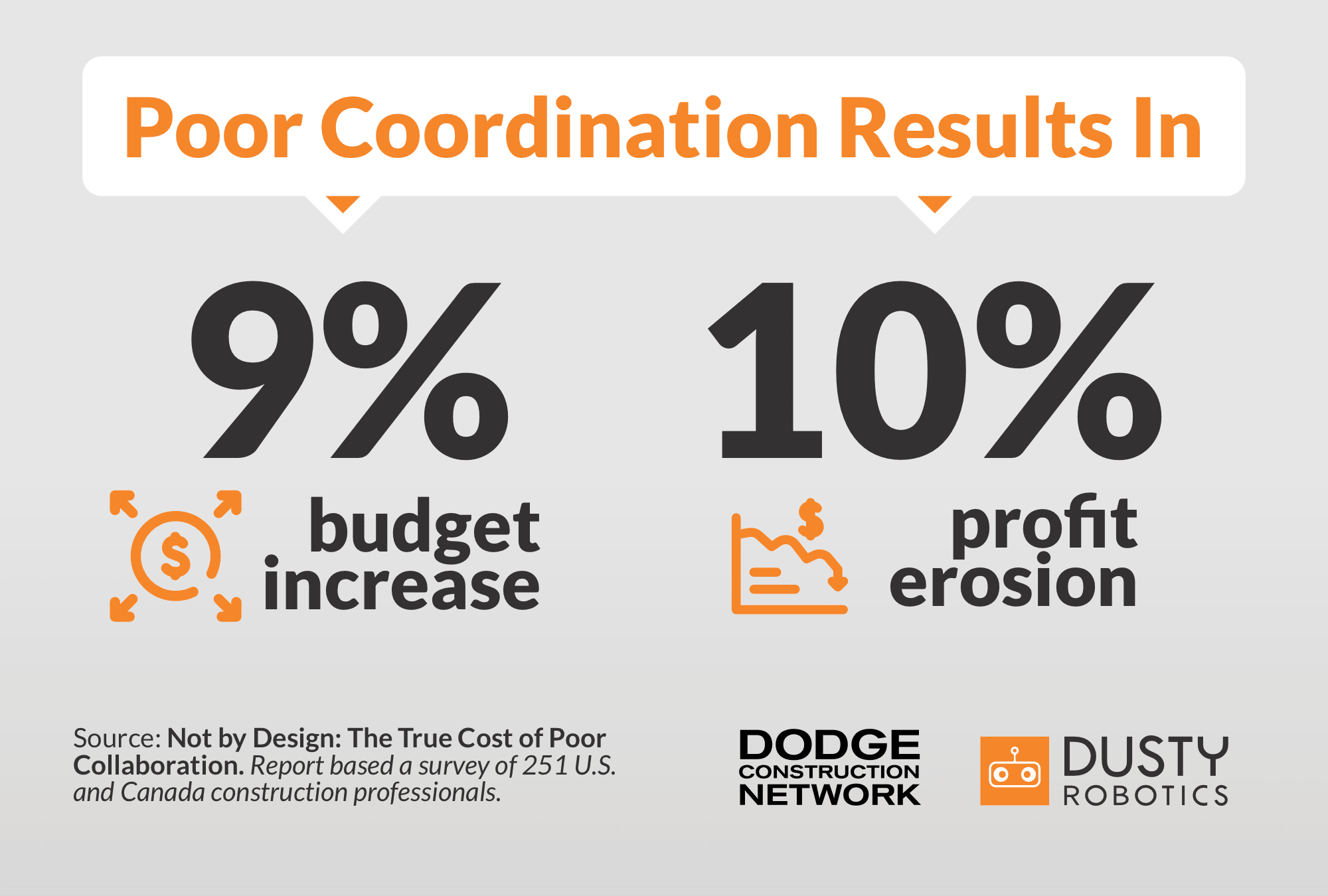 Poor Coordination Results In

9%

budget increase

10%

profit erosion

Source: Not by Design: The True Cost of Poor Collaboration. Report based a survey of 251 U.S. and Canada construction professionals.

DODGE CONSTRUCTION NETWORK

DUSTY ROBOTICS