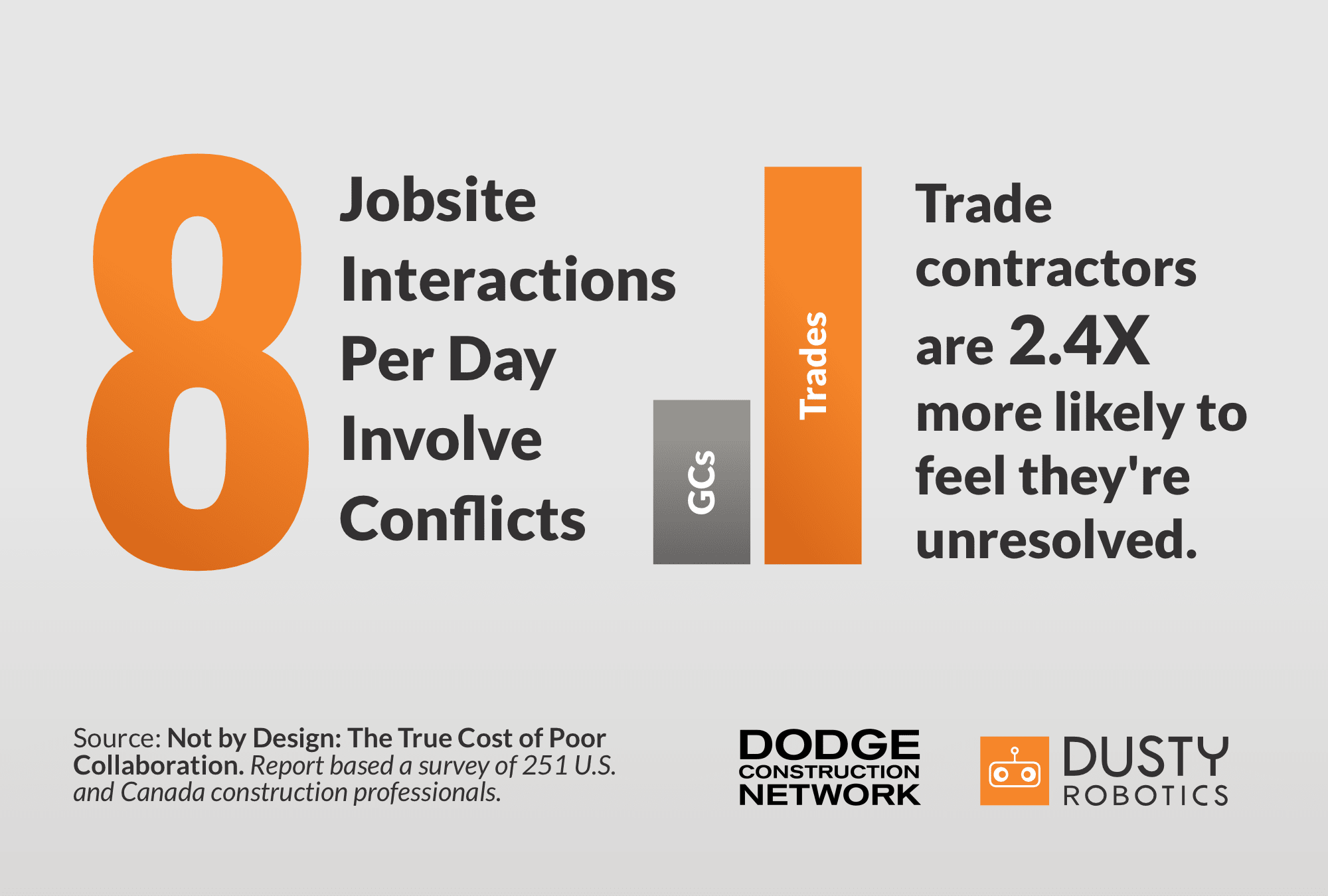 8

Jobsite Interactions Per Day Involve Conflicts

GCs

Trades

Trade contractors are 2.4X more likely to feel they're unresolved.

Source: Not by Design: The True Cost of Poor Collaboration. Report based a survey of 251 U.S. and Canada construction professionals.

DODGE CONSTRUCTION NETWORK

DUSTY ROBOTICS