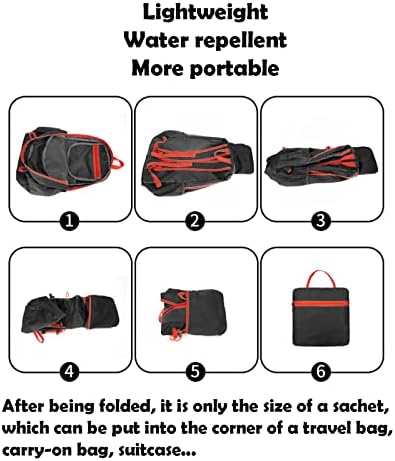 Lightweight
Water repellent
More portable

1

2

3

4

5

6

After being folded, it is only the size of a sachet, which can be put into the corner of a travel bag, carry-on bag, suitcase...