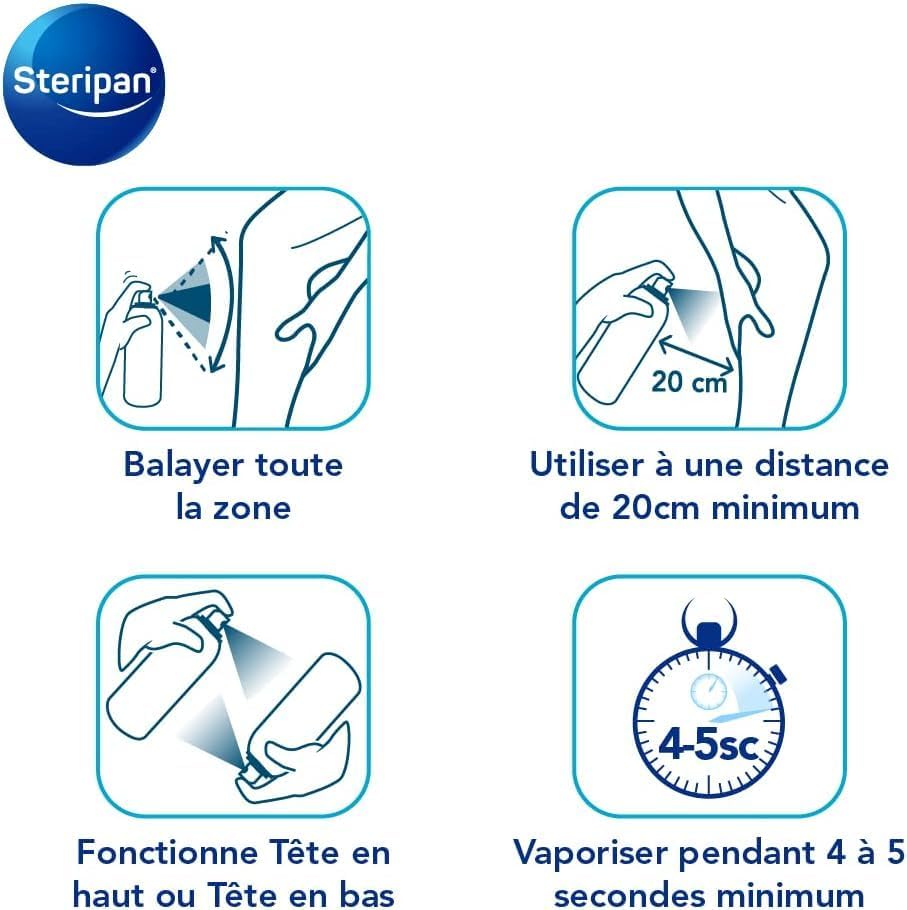 Steripan®

Balayer toute la zone

20 cm

Utiliser à une distance de 20cm minimum

Fonctionne Tête en haut ou Tête en bas

4-5sc

Vaporiser pendant 4 à 5 secondes minimum