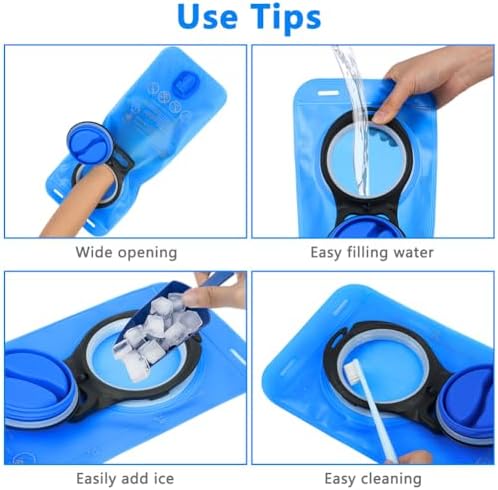 Use Tips

Wide opening

Easy filling water

Easily add ice

Easy cleaning