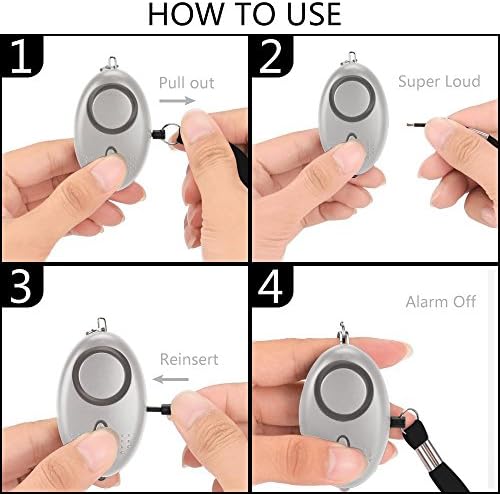 HOW TO USE

1

Pull out

2

Super Loud

3

Reinsert

4

Alarm Off