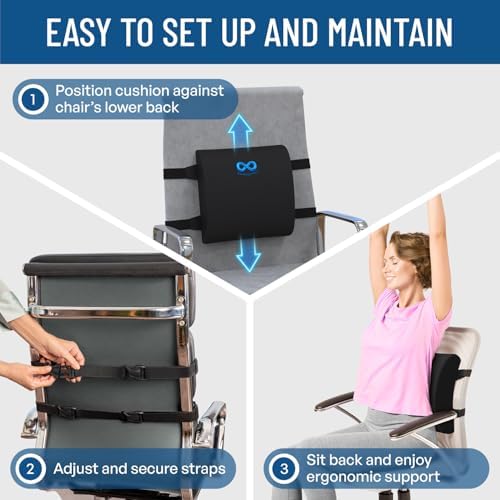 EASY TO SET UP AND MAINTAIN

1 Position cushion against chair's lower back

2 Adjust and secure straps

3 Sit back and enjoy ergonomic support