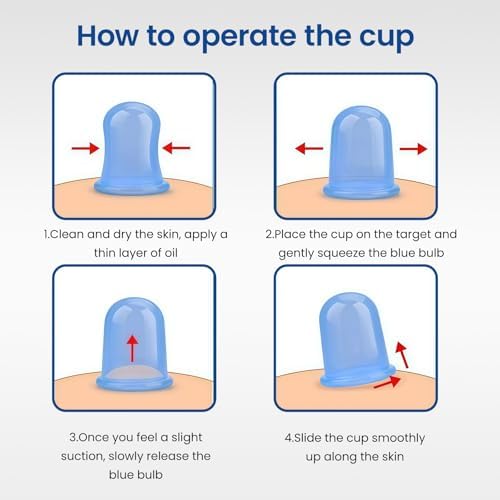 How to operate the cup

1.Clean and dry the skin, apply a thin layer of oil

2.Place the cup on the target and gently squeeze the blue bulb

3.Once you feel a slight suction, slowly release the blue bulb

4.Slide the cup smoothly up along the skin