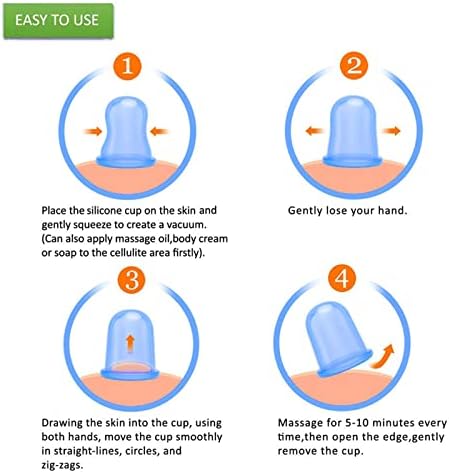 EASY TO USE

1

Place the silicone cup on the skin and gently squeeze to create a vacuum. (Can also apply massage oil,body cream or soap to the cellulite area firstly).

2

Gently lose your hand.

3

Drawing the skin into the cup, using both hands, move the cup smoothly in straight-lines, circles, and zig-zags.

4

Massage for 5-10 minutes every time,then open the edge,gently remove the cup.