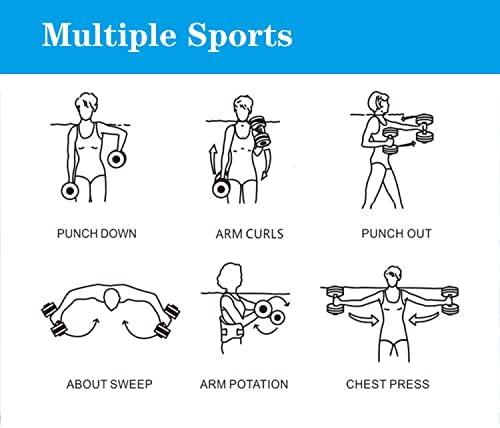 Multiple Sports

PUNCH DOWN

ARM CURLS

PUNCH OUT

ABOUT SWEEP

ARM POTATION

CHEST PRESS