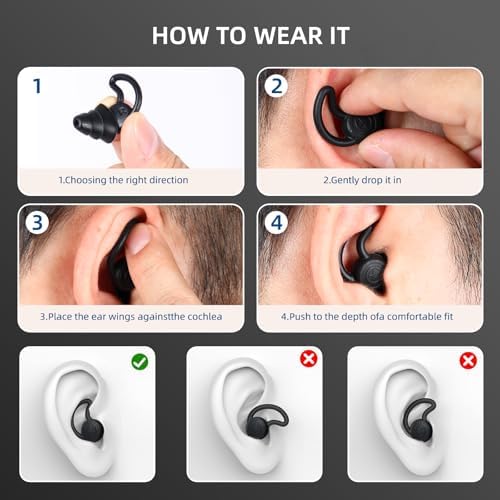 HOW TO WEAR IT

1

1.Choosing the right direction

2

2.Gently drop it in

3

3.Place the ear wings againstthe cochlea

4

4.Push to the depth ofa comfortable fit