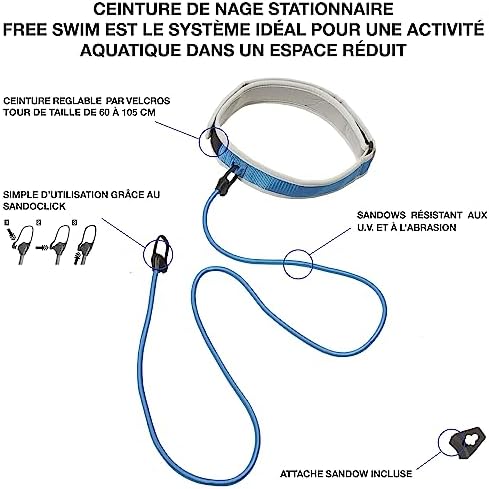 CEINTURE DE NAGE STATIONNAIRE FREE SWIM EST LE SYSTÈME IDÉAL POUR UNE ACTIVITÉ AQUATIQUE DANS UN ESPACE RÉDUIT

CEINTURE REGLABLE PAR VELCROS TOUR DE TAILLE DE 60 À 105 CM

SIMPLE D'UTILISATION GRÂCE AU SANDOCLICK

1 2 3

SANDOWS RÉSISTANT AUX U.V. ET À L'ABRASION

ATTACHE SANDOW INCLUSE