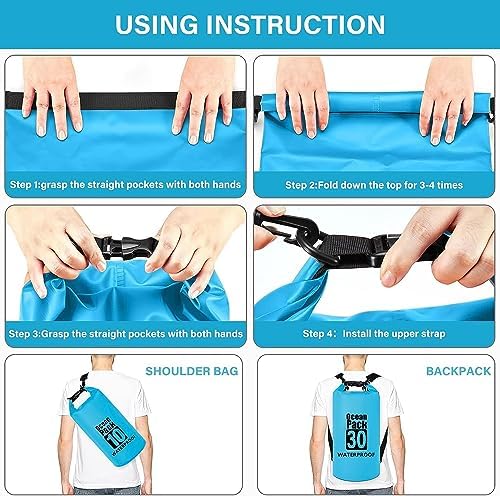 USING INSTRUCTION

Step 1:grasp the straight pockets with both hands

Step 2:Fold down the top for 3-4 times

Step 3:Grasp the straight pockets with both hands

Step 4: Install the upper strap

SHOULDER BAG

Ocean Pack 10 WATERPROOF

BACKPACK

Ocean Pack 30 WATERPROOF