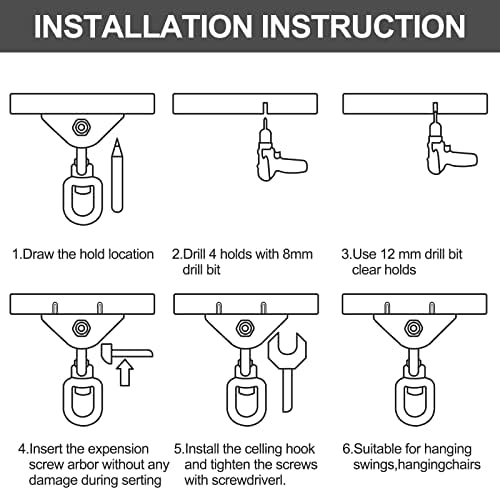 INSTALLATION INSTRUCTION

1.Draw the hold location

2.Drill 4 holds with 8mm drill bit

3.Use 12 mm drill bit clear holds

4.Insert the expension screw arbor without any damage during serting

5.Install the celling hook and tighten the screws with screwdriverl.

6.Suitable for hanging swings,hangingchairs