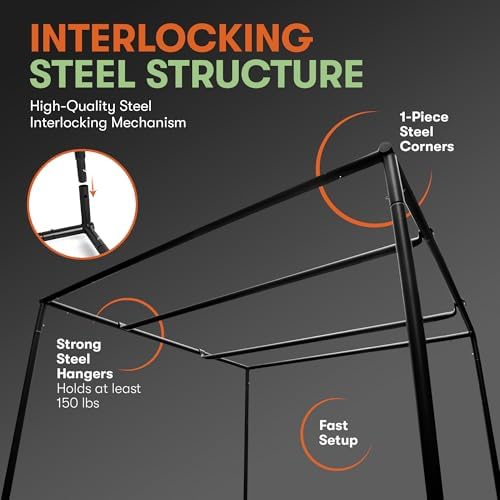 INTERLOCKING
STEEL STRUCTURE

High-Quality Steel
Interlocking Mechanism

1-Piece
Steel
Corners

Strong
Steel
Hangers
Holds at least
150 lbs

Fast
Setup