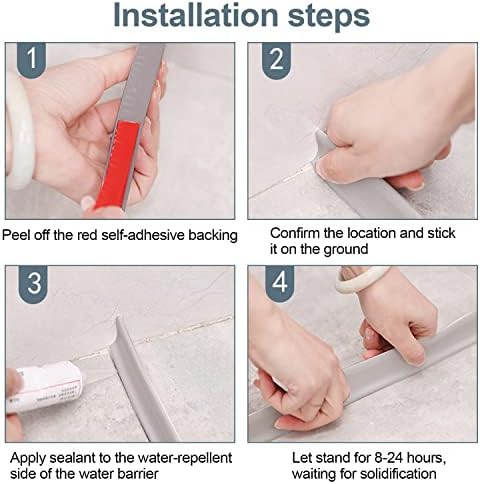 Installation steps

1

Peel off the red self-adhesive backing

2

Confirm the location and stick it on the ground

3

Apply sealant to the water-repellent side of the water barrier

4

Let stand for 8-24 hours, waiting for solidification