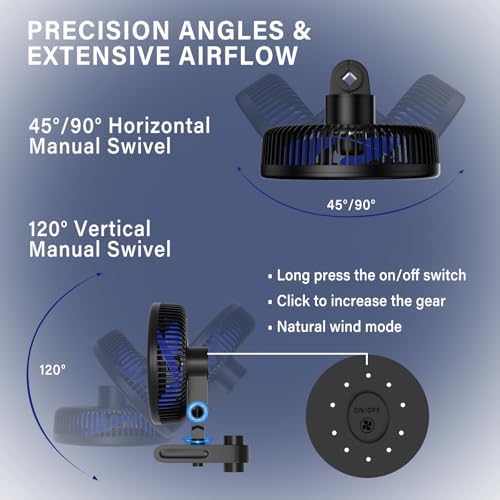 PRECISION ANGLES & EXTENSIVE AIRFLOW

45°/90° Horizontal Manual Swivel

45°/90°

120° Vertical Manual Swivel

▪ Long press the on/off switch
▪ Click to increase the gear
▪ Natural wind mode

120°

ON/OFF