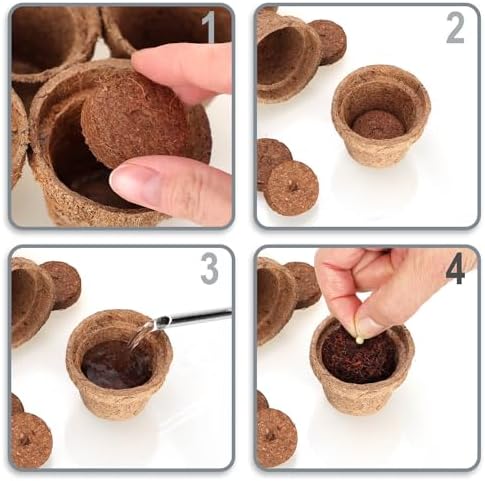 1

2

3

4