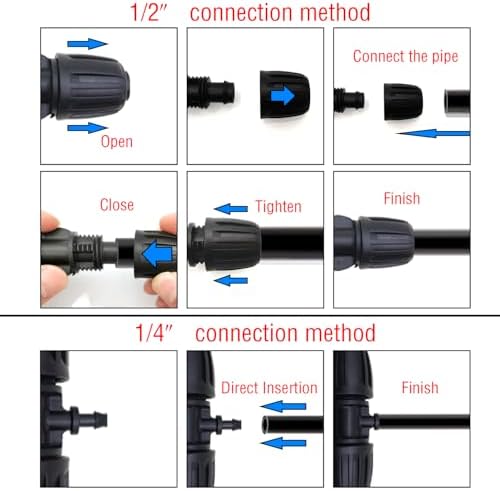 1/2″ connection method

Open

Connect the pipe

Close

Tighten

Finish

1/4″ connection method

Direct Insertion

Finish