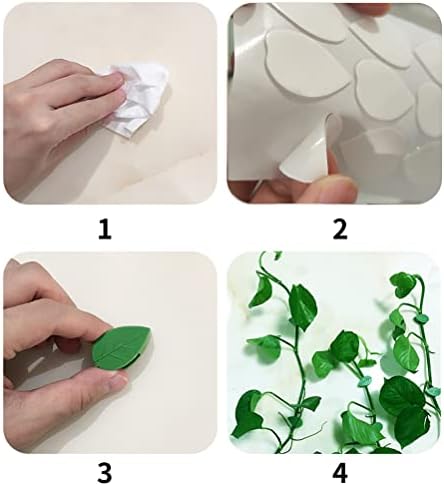 1

2

3

4