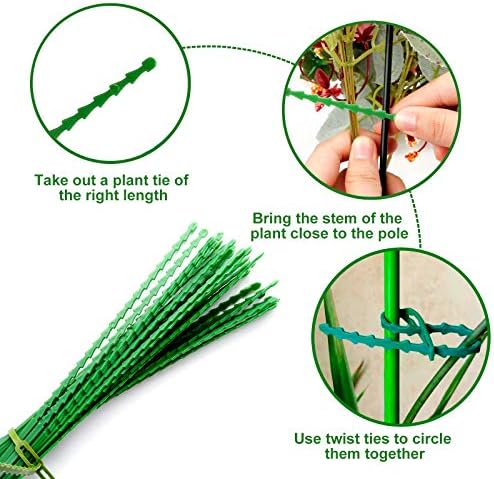 Take out a plant tie of the right length

Bring the stem of the plant close to the pole

Use twist ties to circle them together