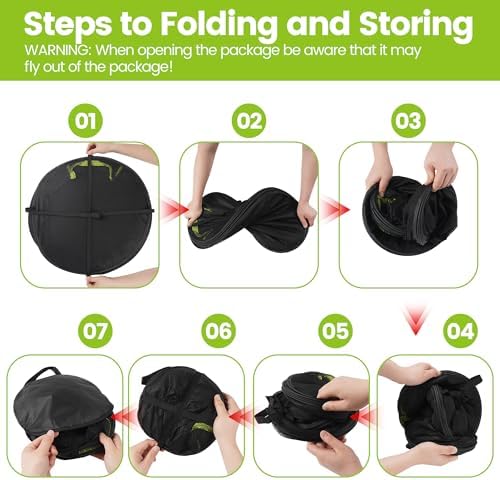 Steps to Folding and Storing
WARNING: When opening the package be aware that it may fly out of the package!

01

02

03

07

06

05

04