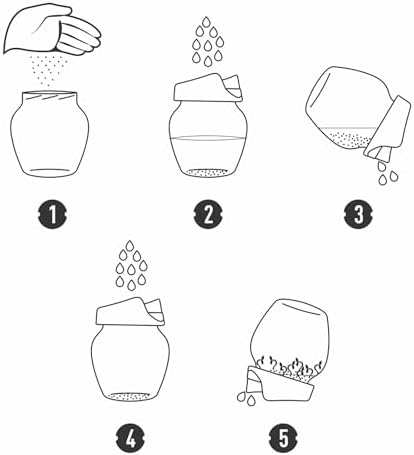 1

2

3

4

5