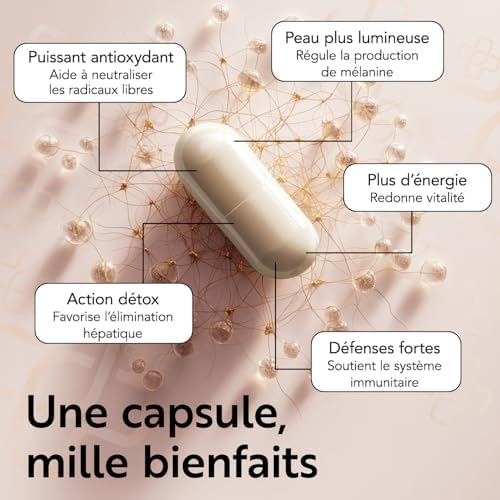 Puissant antioxydant
Aide à neutraliser les radicaux libres

Peau plus lumineuse
Régule la production de mélanine

Plus d'énergie
Redonne vitalité

Action détox
Favorise l'élimination hépatique

Défenses fortes
Soutient le système immunitaire

Une capsule, mille bienfaits