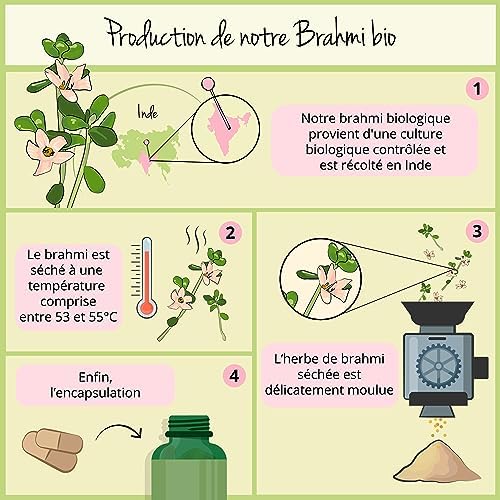 Production de notre Brahmi bio

Inde

1

Notre brahmi biologique provient d'une culture biologique contrôlée et est récolté en Inde

2

Le brahmi est séché à une température comprise entre 53 et 55°C

3

L'herbe de brahmi séchée est délicatement moulue

4

Enfin, l'encapsulation