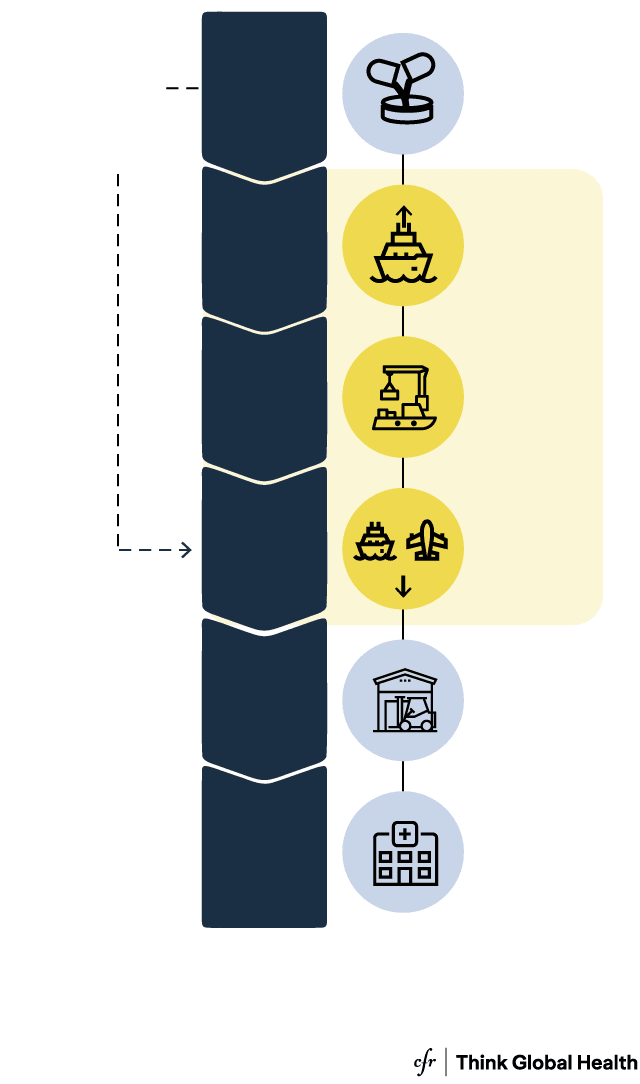 cfr | Think Global Health