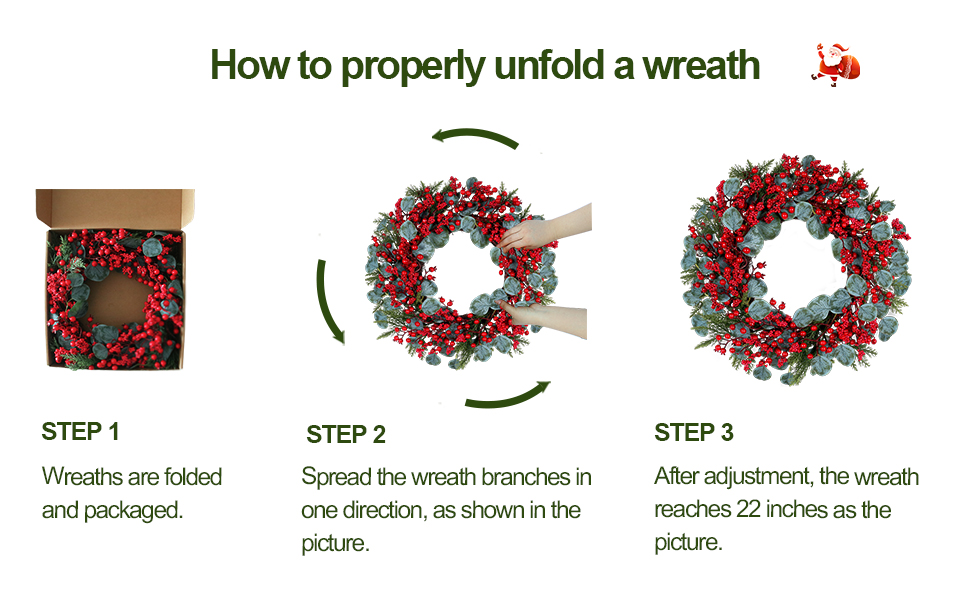 How to properly unfold a wreath

STEP 1

Wreaths are folded and packaged.

STEP 2

Spread the wreath branches in one direction, as shown in the picture.

STEP 3

After adjustment, the wreath reaches 22 inches as the picture.