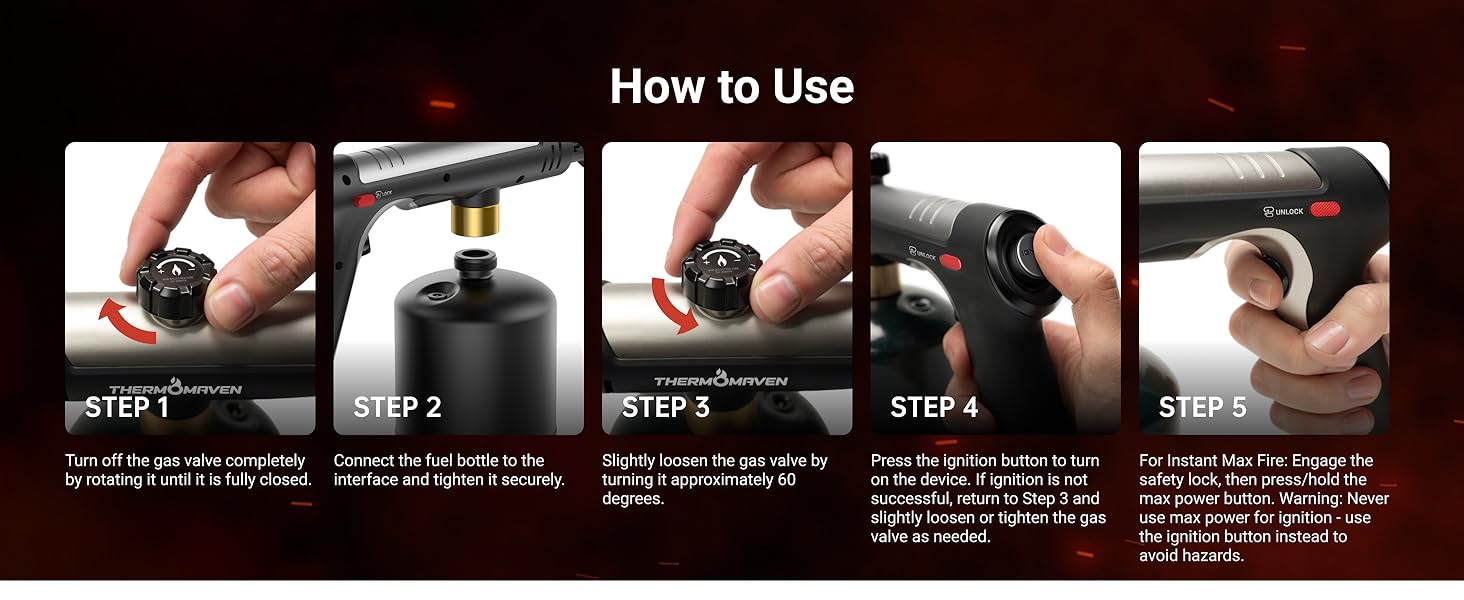 How to Use

THERMOMAVEN
STEP 1
Turn off the gas valve completely by rotating it until it is fully closed.

LOCK
STEP 2
Connect the fuel bottle to the interface and tighten it securely.

THERMOMAVEN
STEP 3
Slightly loosen the gas valve by turning it approximately 60 degrees.

UNLOCK
STEP 4
Press the ignition button to turn on the device. If ignition is not successful, return to Step 3 and slightly loosen or tighten the gas valve as needed.

UNLOCK
STEP 5
For Instant Max Fire: Engage the safety lock, then press/hold the max power button. Warning: Never use max power for ignition - use the ignition button instead to avoid hazards.