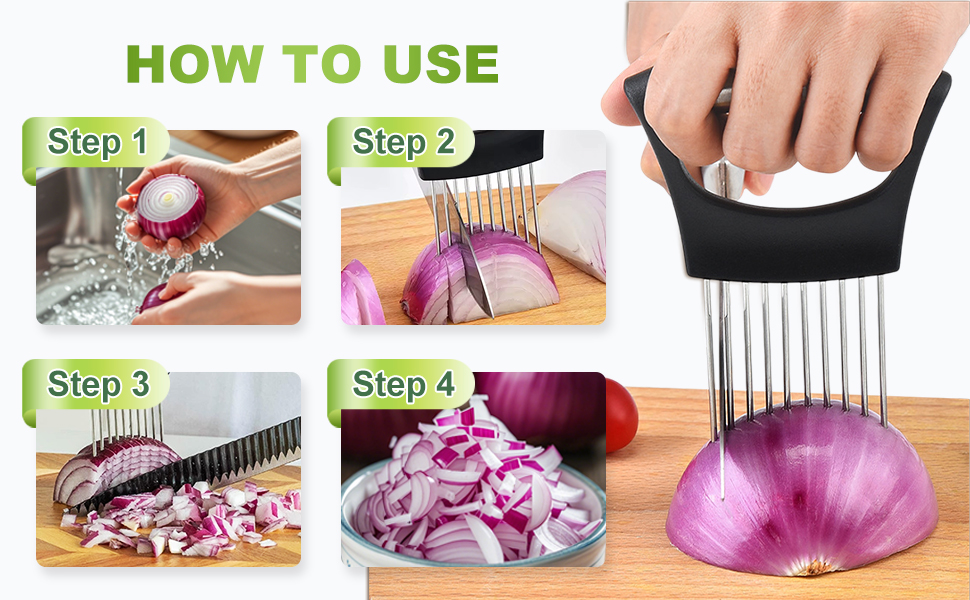 HOW TO USE

Step 1

Step 2

Step 3

Step 4