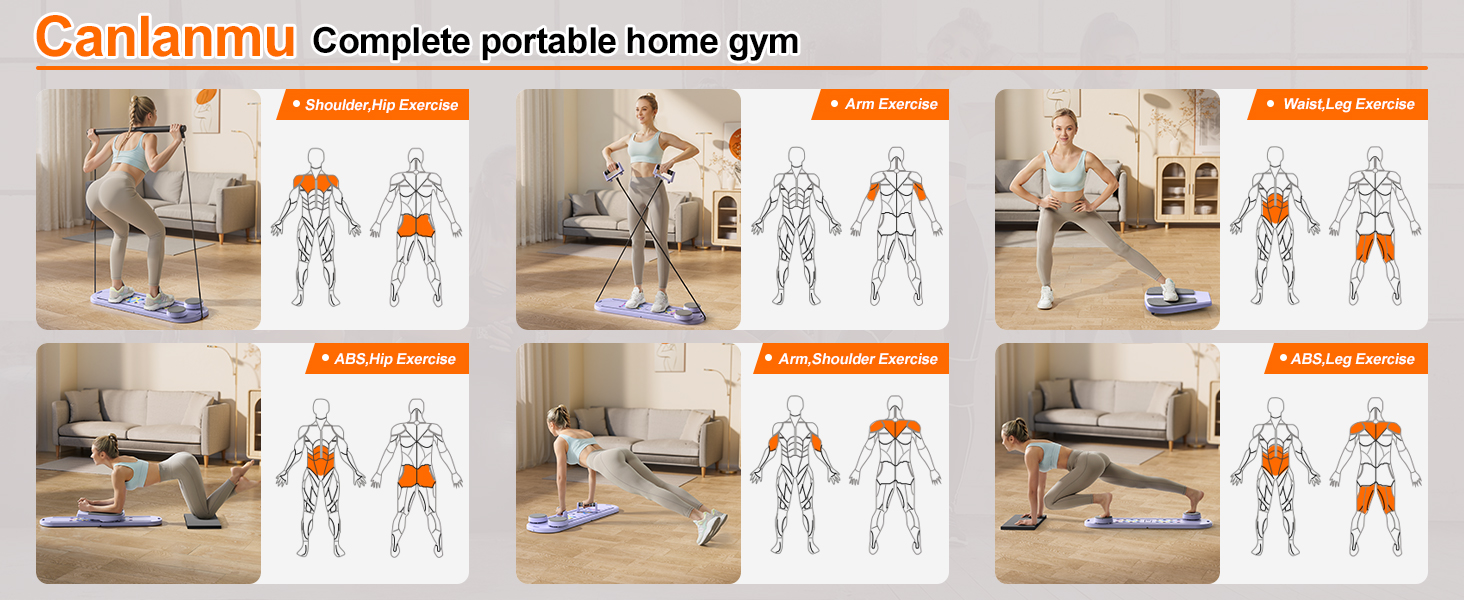 Canlanmu Complete portable home gym

● Shoulder,Hip Exercise

● Arm Exercise

● Waist,Leg Exercise

● ABS,Hip Exercise

● Arm,Shoulder Exercise

● ABS,Leg Exercise