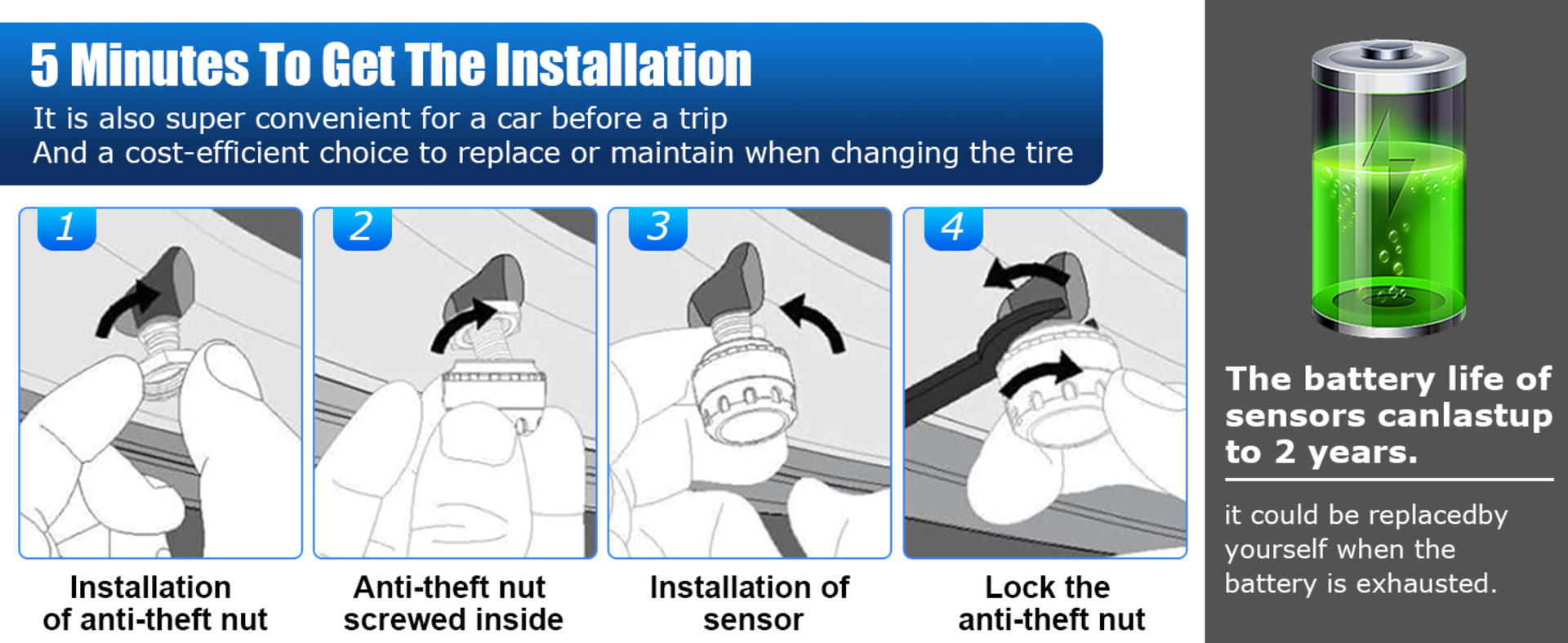 5 Minutes To Get The Installation
It is also super convenient for a car before a trip
And a cost-efficient choice to replace or maintain when changing the tire

1
Installation of anti-theft nut

2
Anti-theft nut screwed inside

3
Installation of sensor

4
Lock the anti-theft nut

The battery life of sensors canlastup to 2 years.

it could be replacedby yourself when the battery is exhausted.