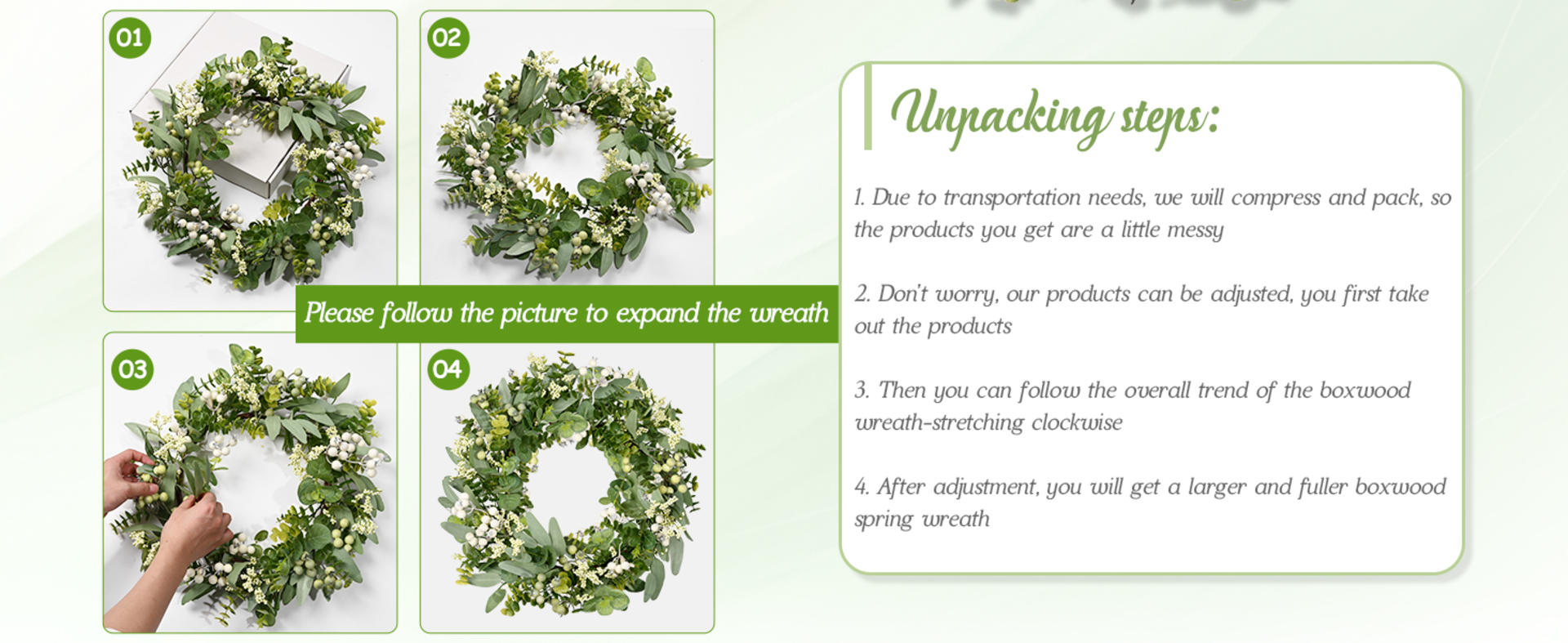 01

02

Please follow the picture to expand the wreath

03

04

Unpacking steps:

1. Due to transportation needs, we will compress and pack, so the products you get are a little messy

2. Don't worry, our products can be adjusted, you first take out the products

3. Then you can follow the overall trend of the boxwood wreath-stretching clockwise

4. After adjustment, you will get a larger and fuller boxwood spring wreath