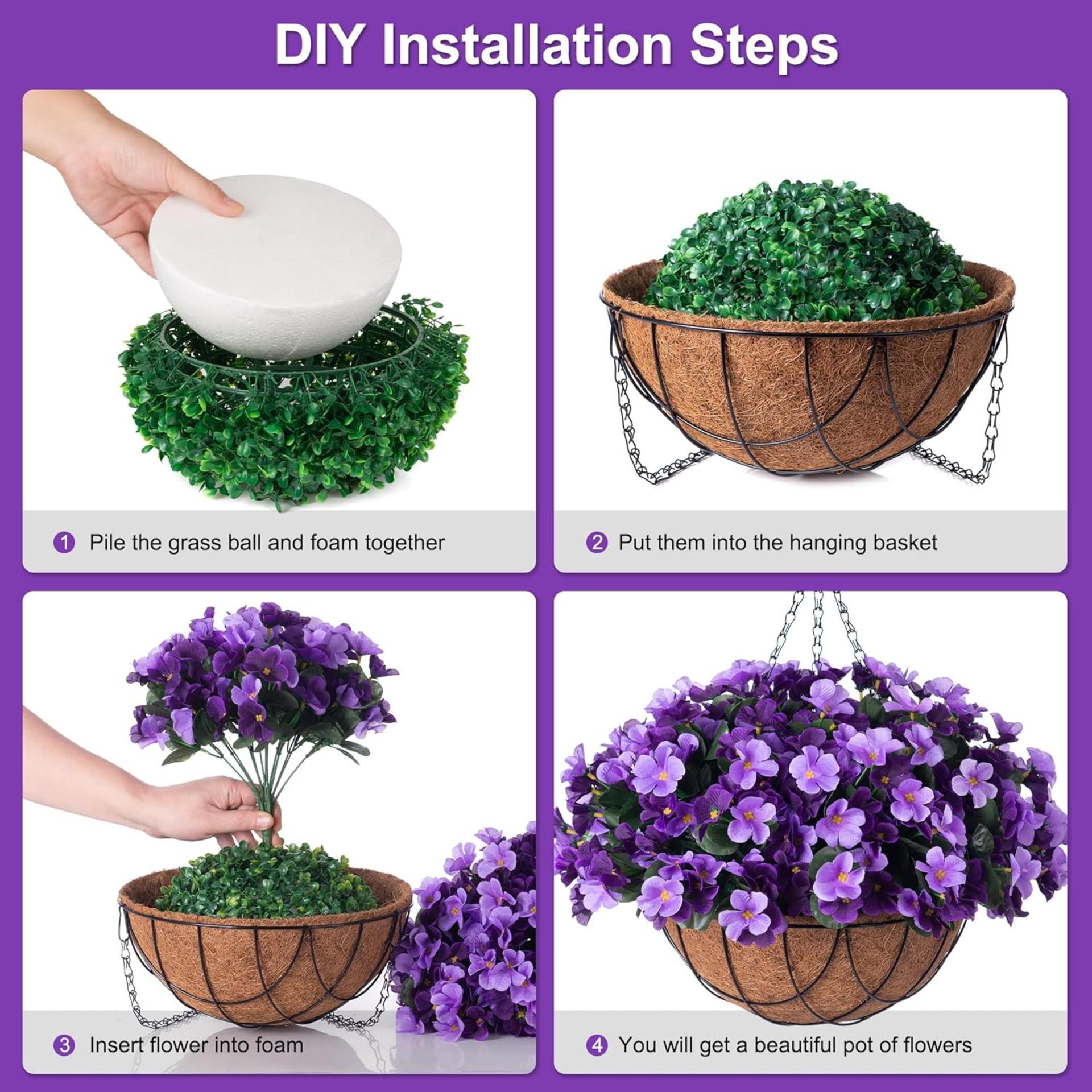 DIY Installation Steps

1 Pile the grass ball and foam together

2 Put them into the hanging basket

3 Insert flower into foam

4 You will get a beautiful pot of flowers