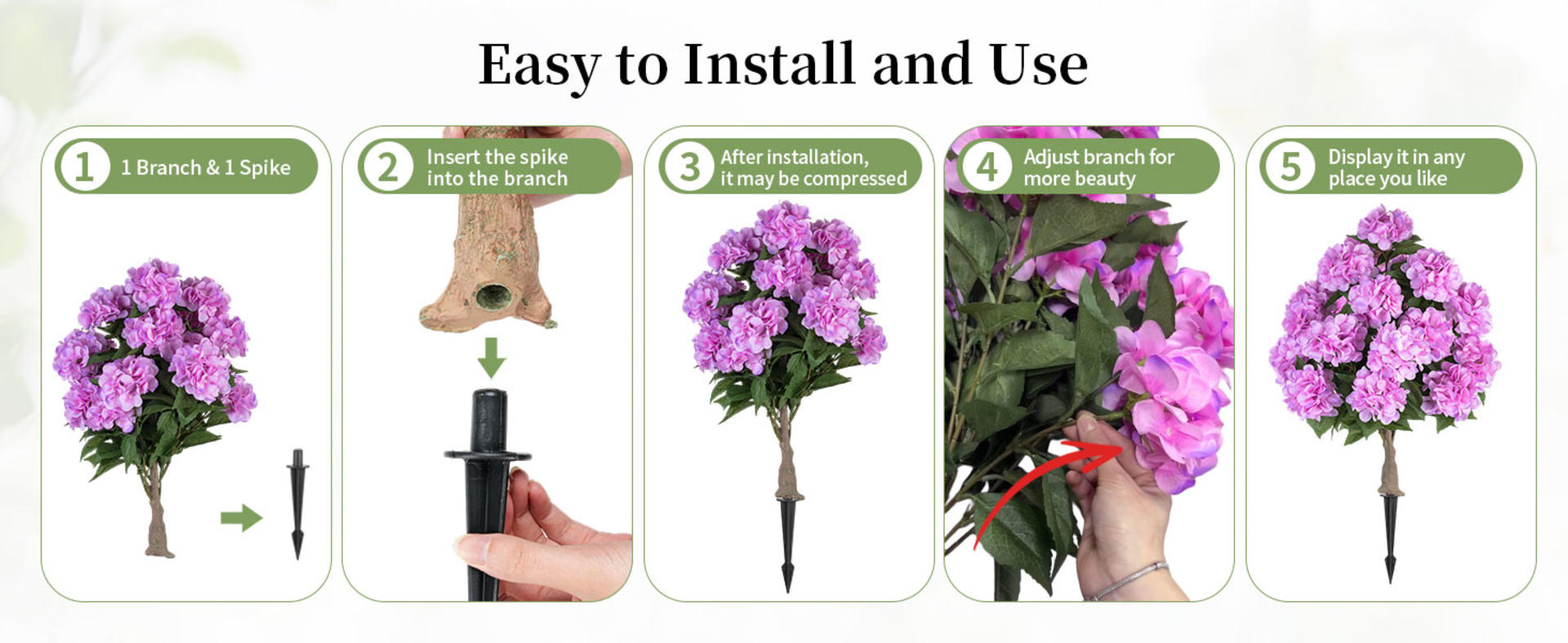 Easy to Install and Use

1 1 Branch & 1 Spike

2 Insert the spike into the branch

3 After installation, it may be compressed

4 Adjust branch for more beauty

5 Display it in any place you like