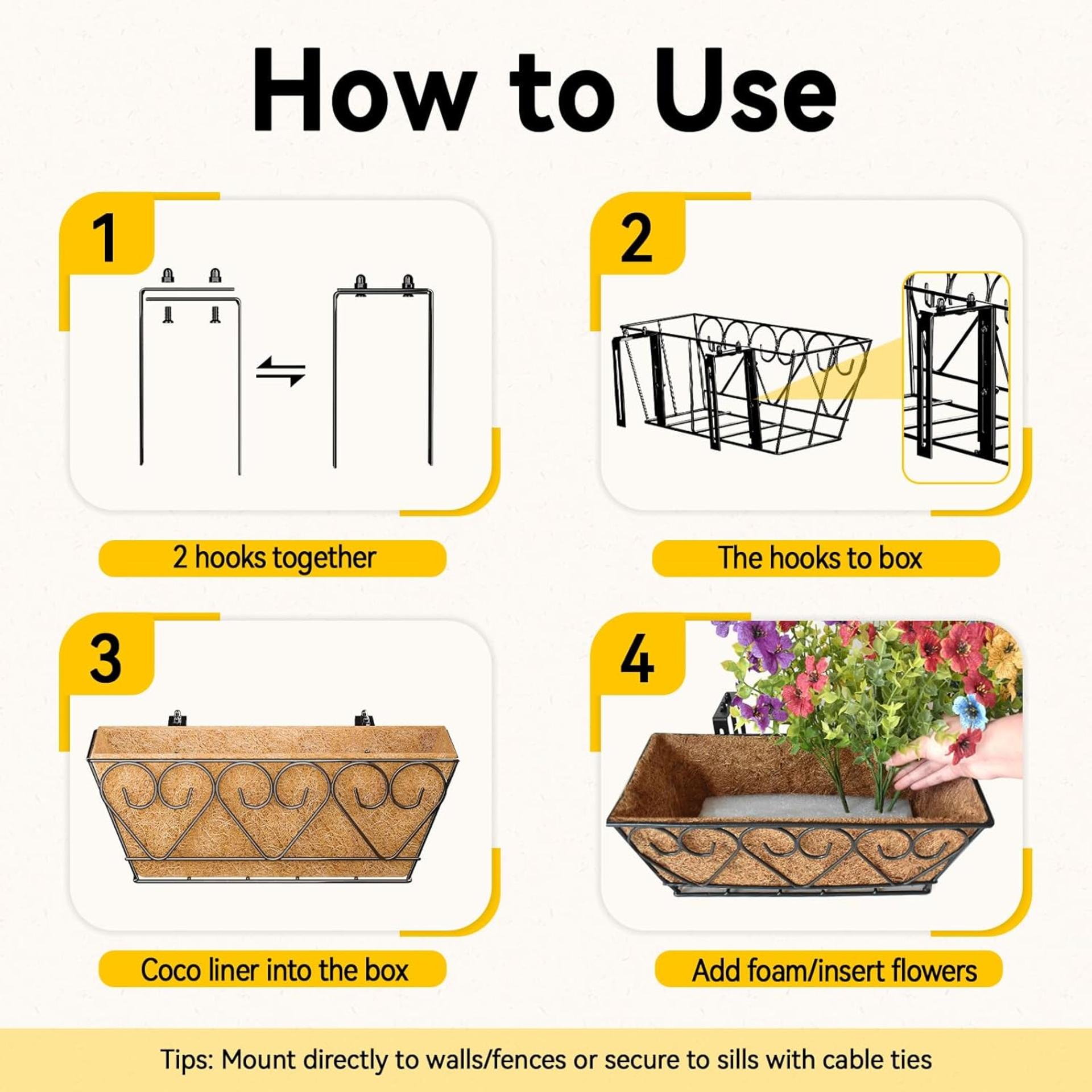 How to Use

1

2 hooks together

2

The hooks to box

3

Coco liner into the box

4

Add foam/insert flowers

Tips: Mount directly to walls/fences or secure to sills with cable ties