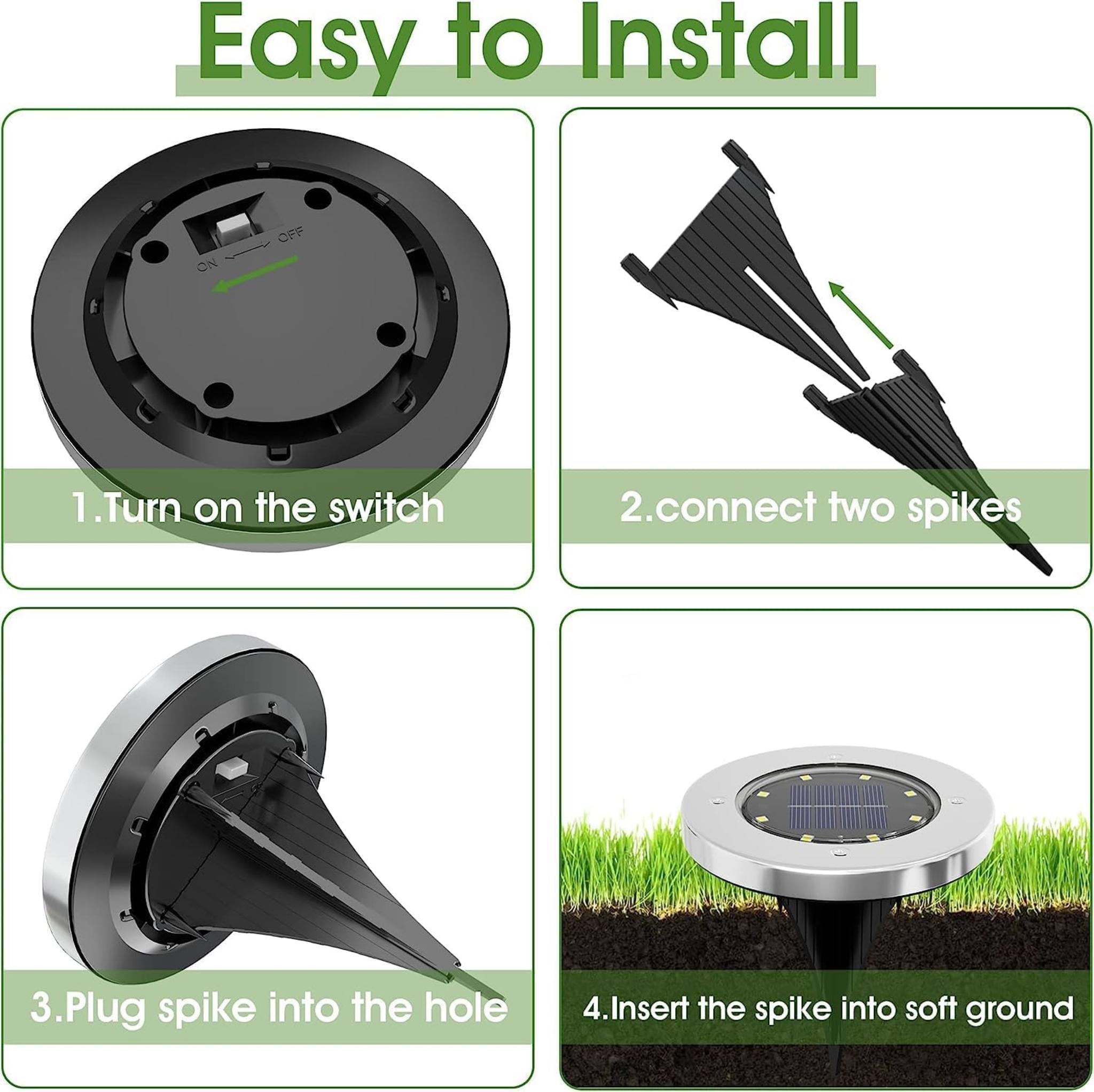 Easy to Install

ON OFF

1.Turn on the switch

2.connect two spikes

3.Plug spike into the hole

4.Insert the spike into soft ground