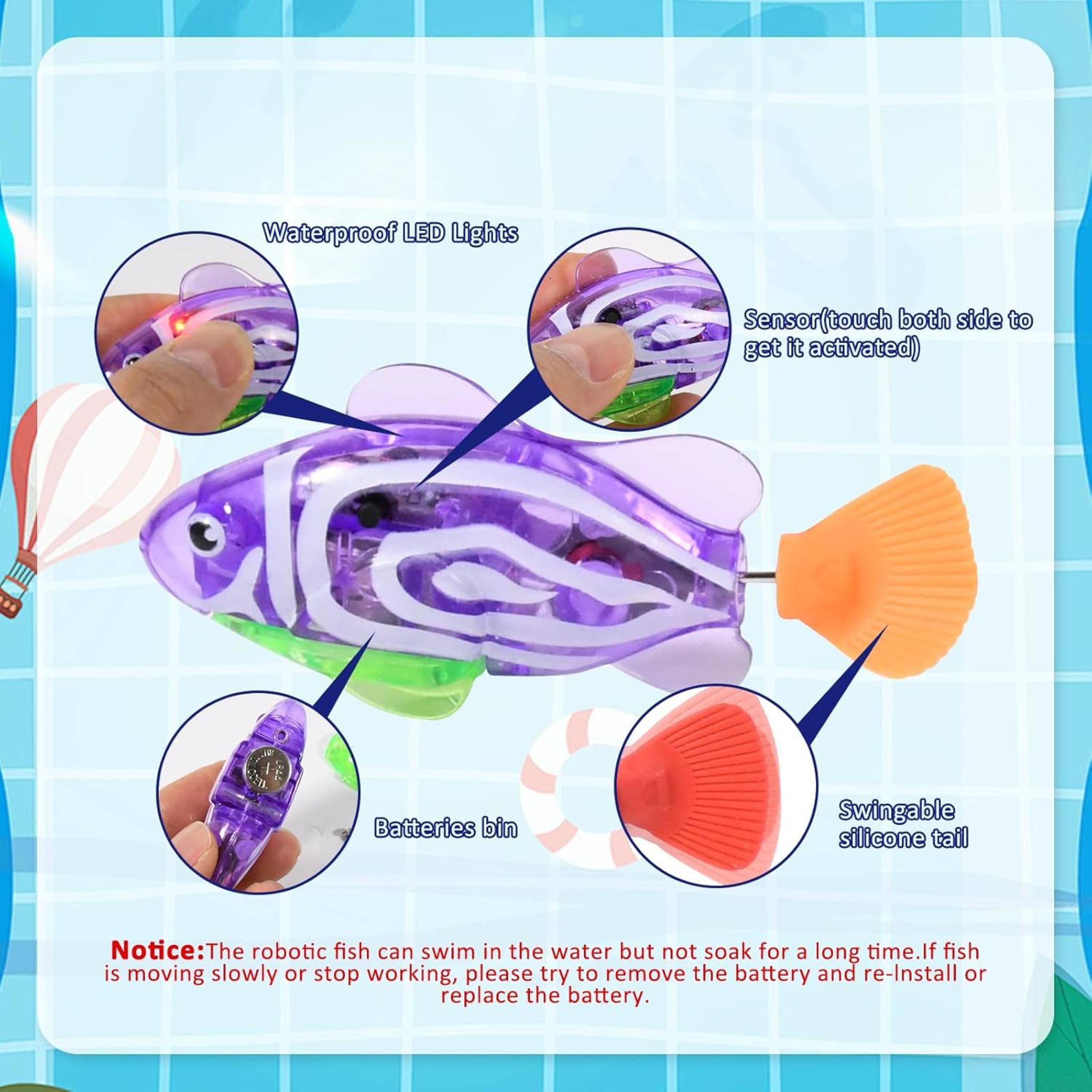 Waterproof LED Lights

Sensor(touch both side to get it activated)

Batteries bin

Swingable silicone tail

Notice:The robotic fish can swim in the water but not soak for a long time.If fish is moving slowly or stop working, please try to remove the battery and re-Install or replace the battery.