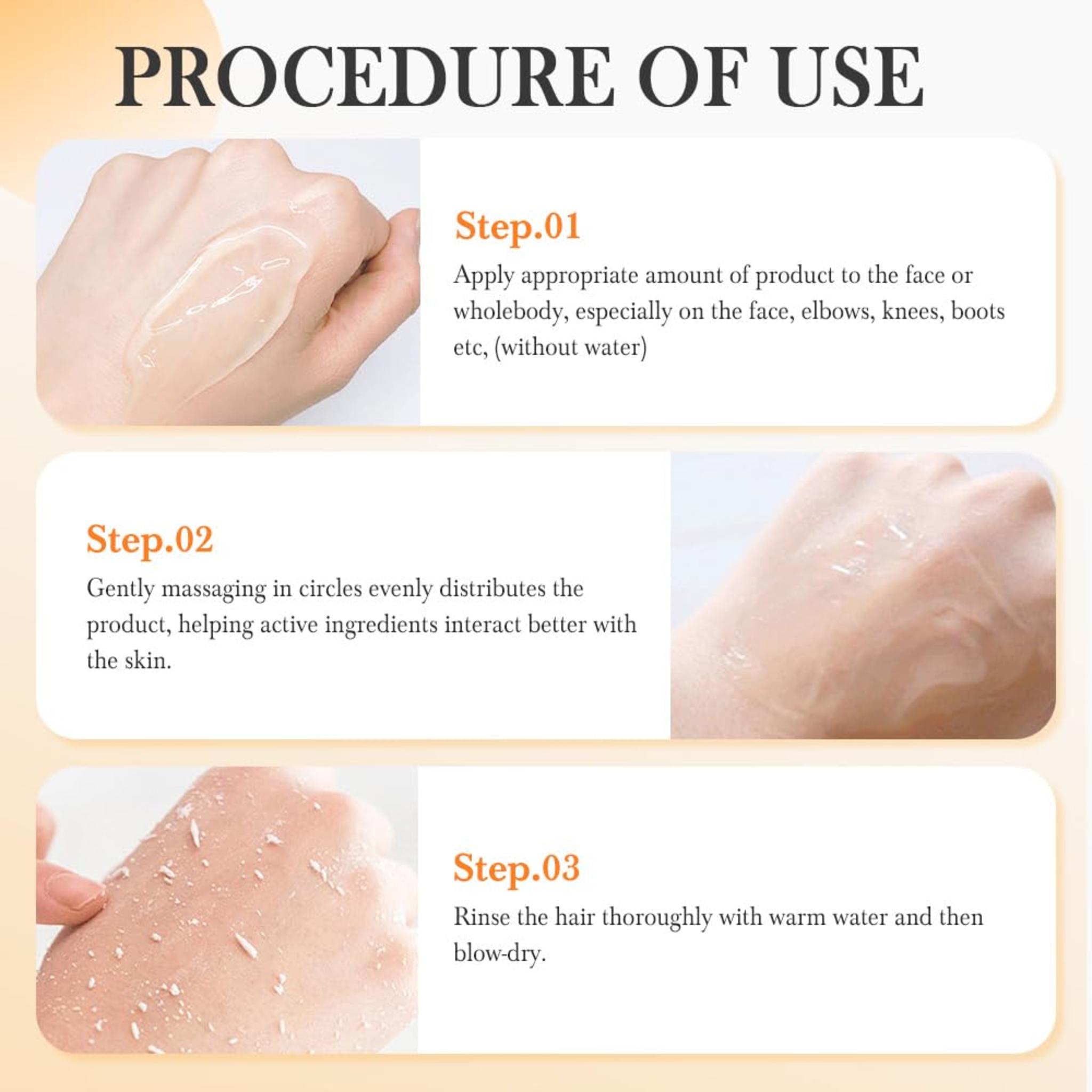 PROCEDURE OF USE

Step.01

Apply appropriate amount of product to the face or wholebody, especially on the face, elbows, knees, boots etc, (without water)

Step.02

Gently massaging in circles evenly distributes the product, helping active ingredients interact better with the skin.

Step.03

Rinse the hair thoroughly with warm water and then blow-dry.