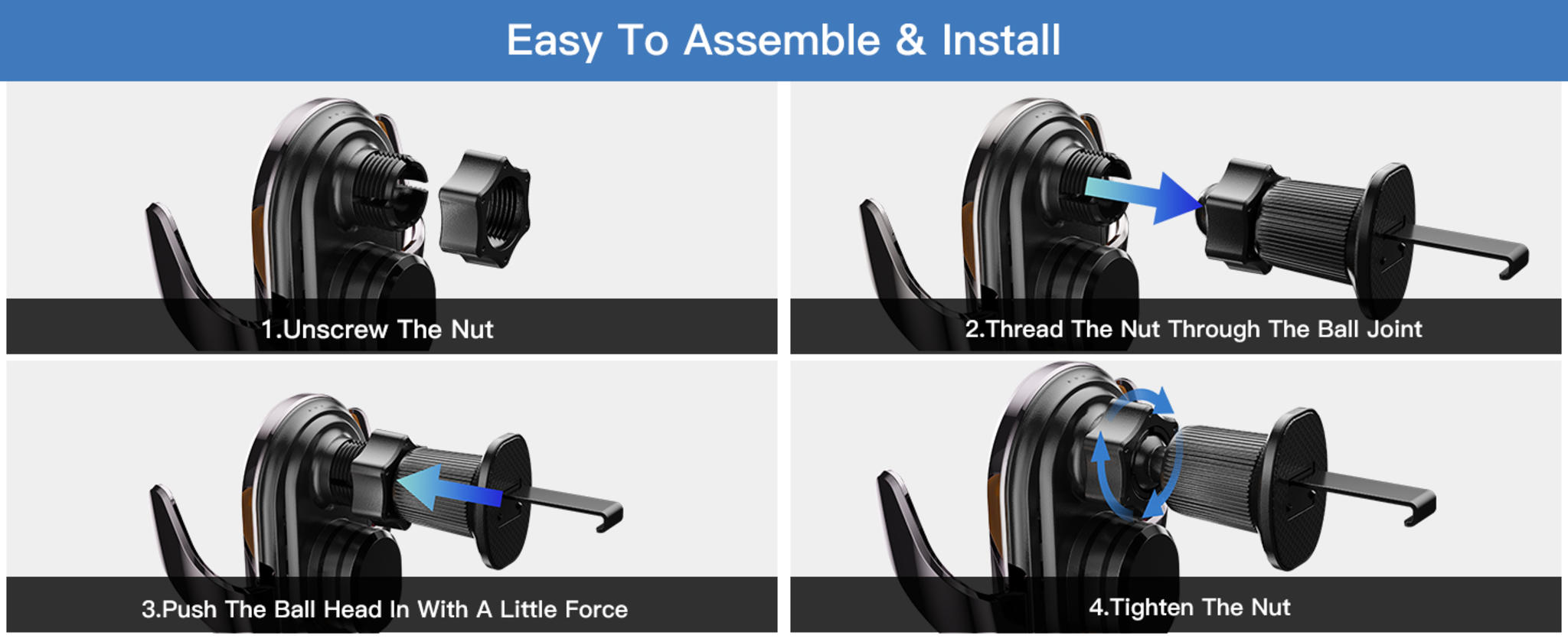 Easy To Assemble & Install

1.Unscrew The Nut

2.Thread The Nut Through The Ball Joint

3.Push The Ball Head In With A Little Force

4.Tighten The Nut